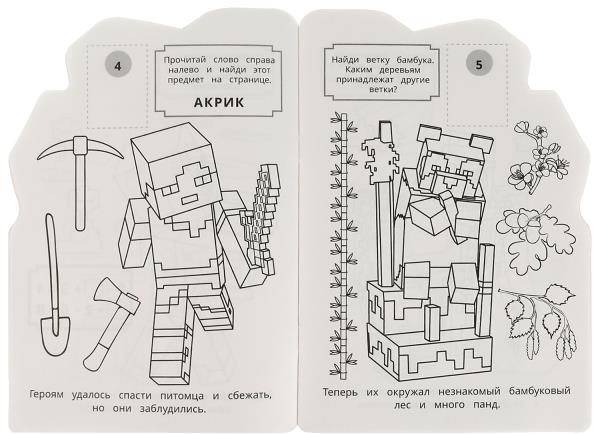 4

Прочитай слово справа налево и найди этот предмет на странице.

АКРИК

Героям удалось спасти питомца и сбежать, но они заблудились.

Найди ветку бамбука. Каким деревьям принадлежат другие ветки?

5

Теперь их окружал незнакомый бамбуковый лес и много панд.