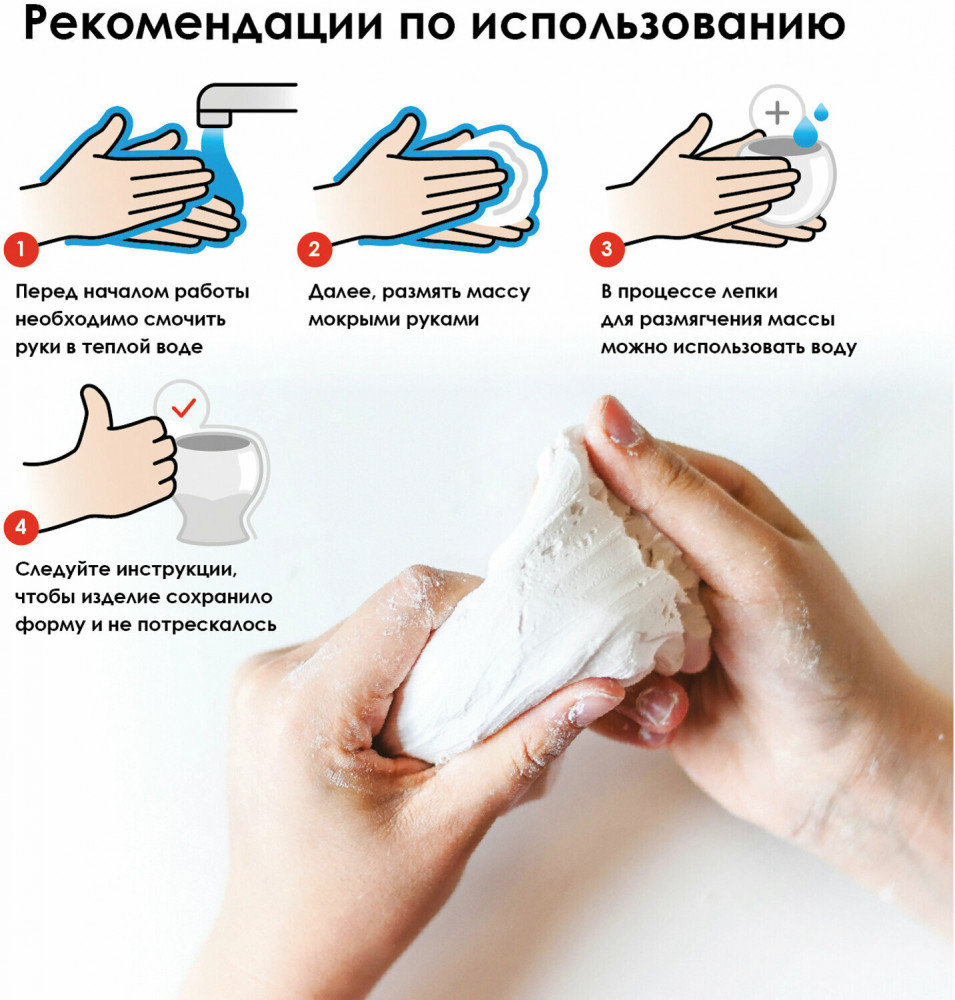 Рекомендации по использованию

1

Перед началом работы необходимо смочить руки в теплой воде

2

Далее, размять массу мокрыми руками

3

В процессе лепки для размягчения массы можно использовать воду

4

Следуйте инструкции, чтобы изделие сохранило форму и не потрескалось