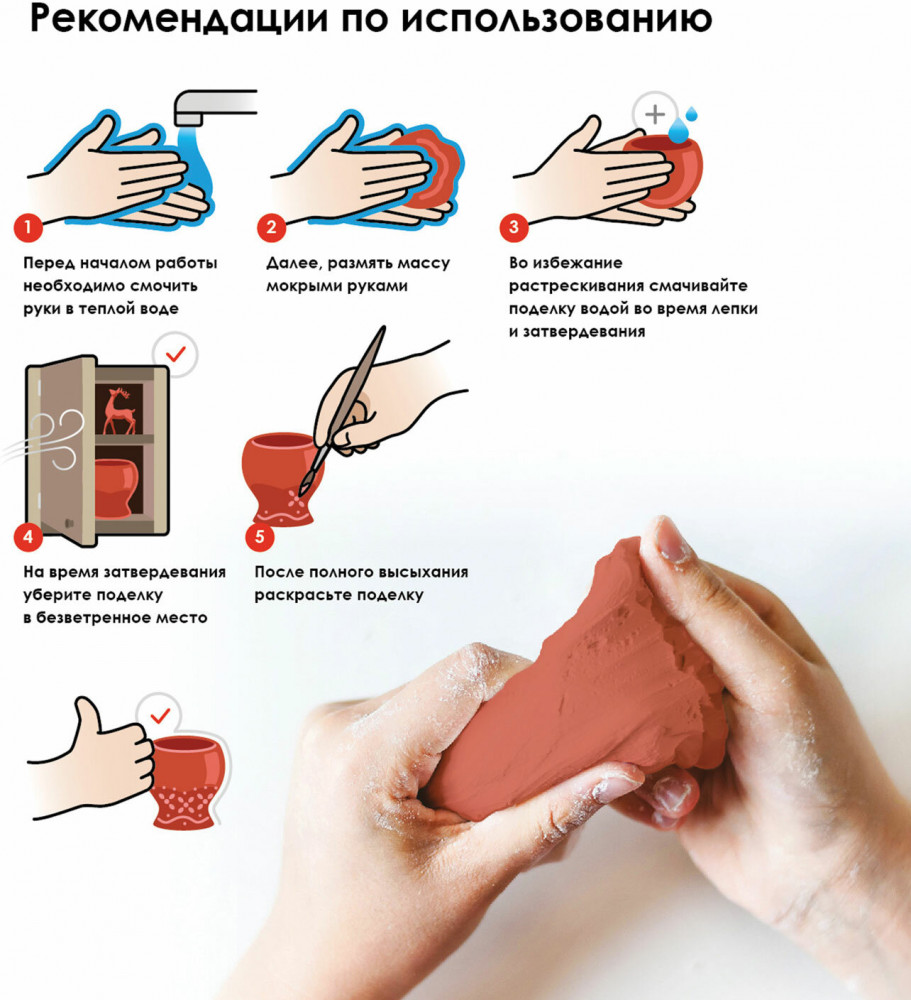 Рекомендации по использованию

1

Перед началом работы необходимо смочить руки в теплой воде

2

Далее, размять массу мокрыми руками

3

Во избежание растрескивания смачивайте поделку водой во время лепки и затвердевания

4

На время затвердевания уберите поделку в безветренное место

5

После полного высыхания раскрасьте поделку