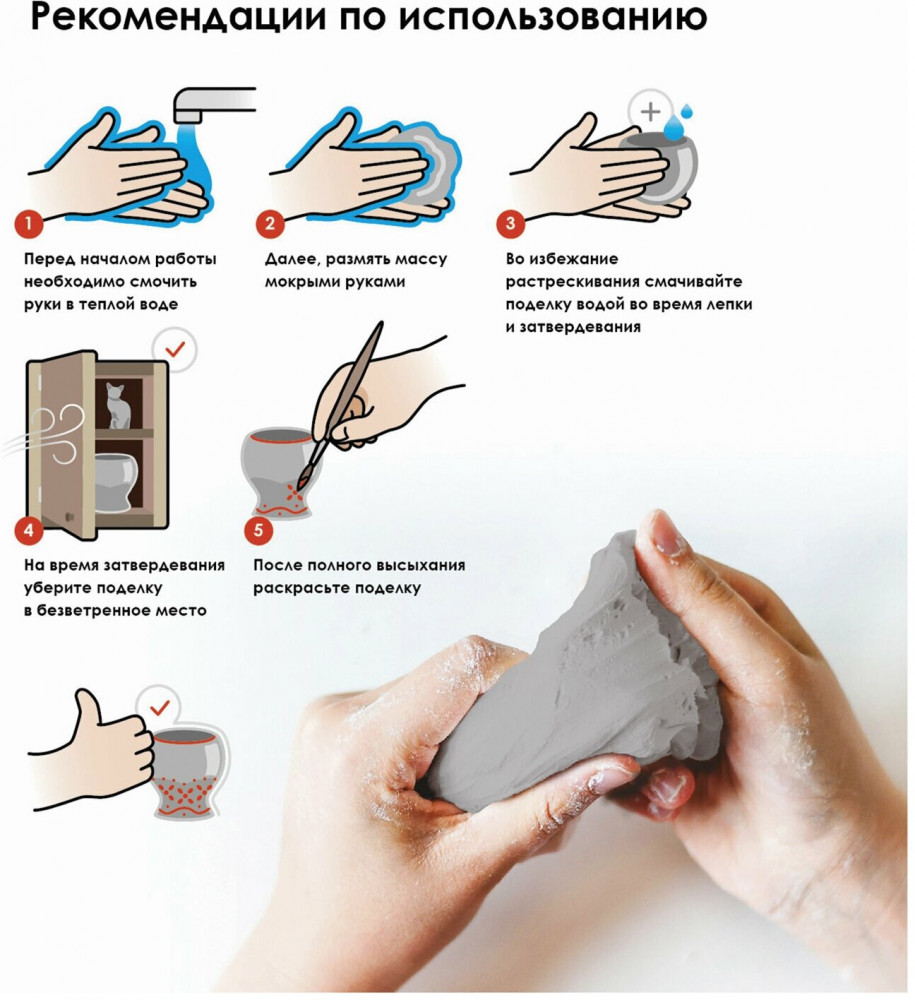 Рекомендации по использованию

1

Перед началом работы необходимо смочить руки в теплой воде

2

Далее, размять массу мокрыми руками

3

Во избежание растрескивания смачивайте поделку водой во время лепки и затвердевания

4

На время затвердевания уберите поделку в безветренное место

5

После полного высыхания раскрасьте поделку