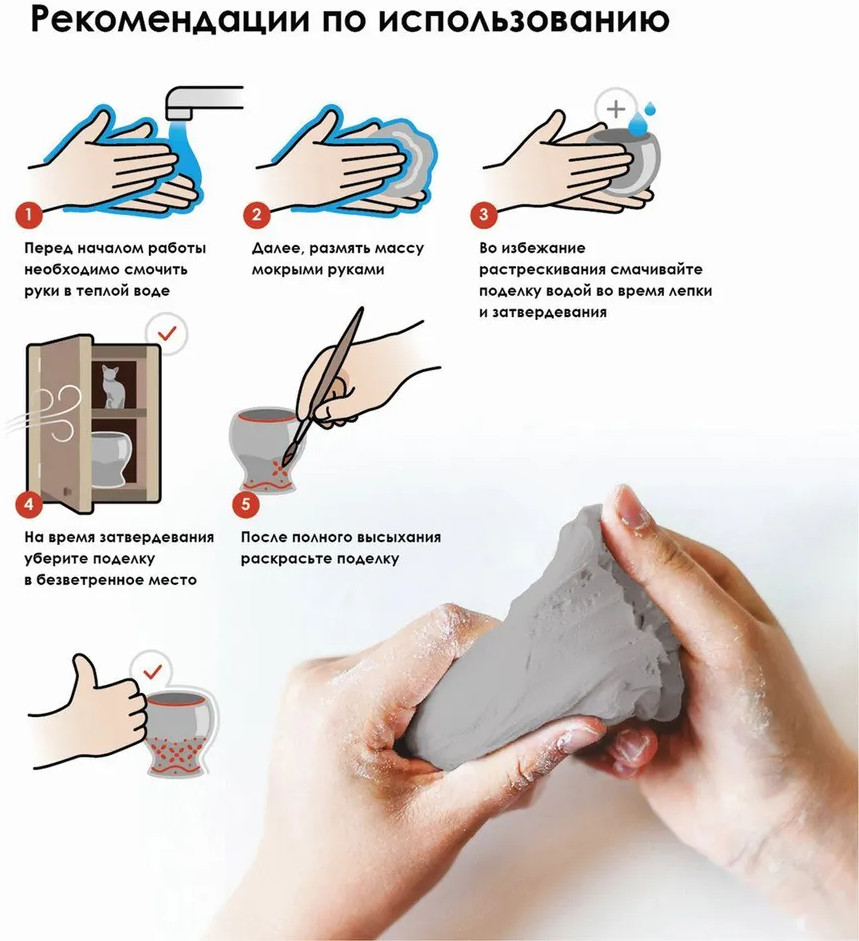 Рекомендации по использованию

1
Перед началом работы необходимо смочить руки в теплой воде

2
Далее, размять массу мокрыми руками

3
Во избежание растрескивания смачивайте поделку водой во время лепки и затвердевания

4
На время затвердевания уберите поделку в безветренное место

5
После полного высыхания раскрасьте поделку