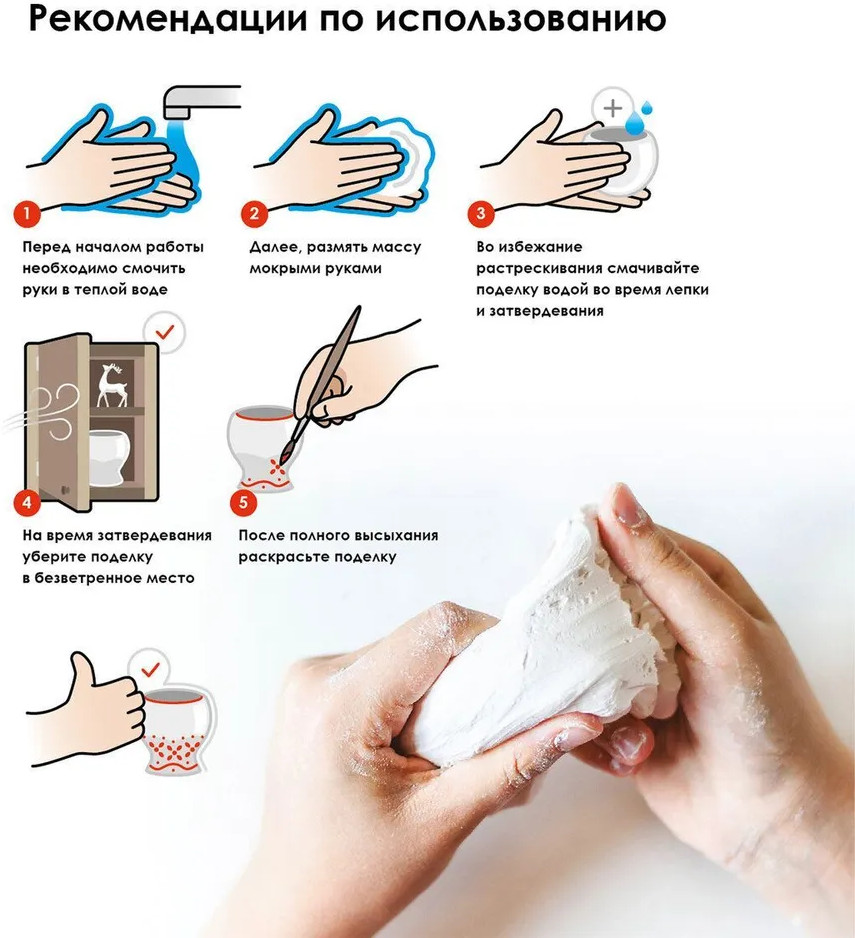 Рекомендации по использованию

1

Перед началом работы необходимо смочить руки в теплой воде

2

Далее, размять массу мокрыми руками

3

Во избежание растрескивания смачивайте поделку водой во время лепки и затвердевания

4

На время затвердевания уберите поделку в безветренное место

5

После полного высыхания раскрасьте поделку