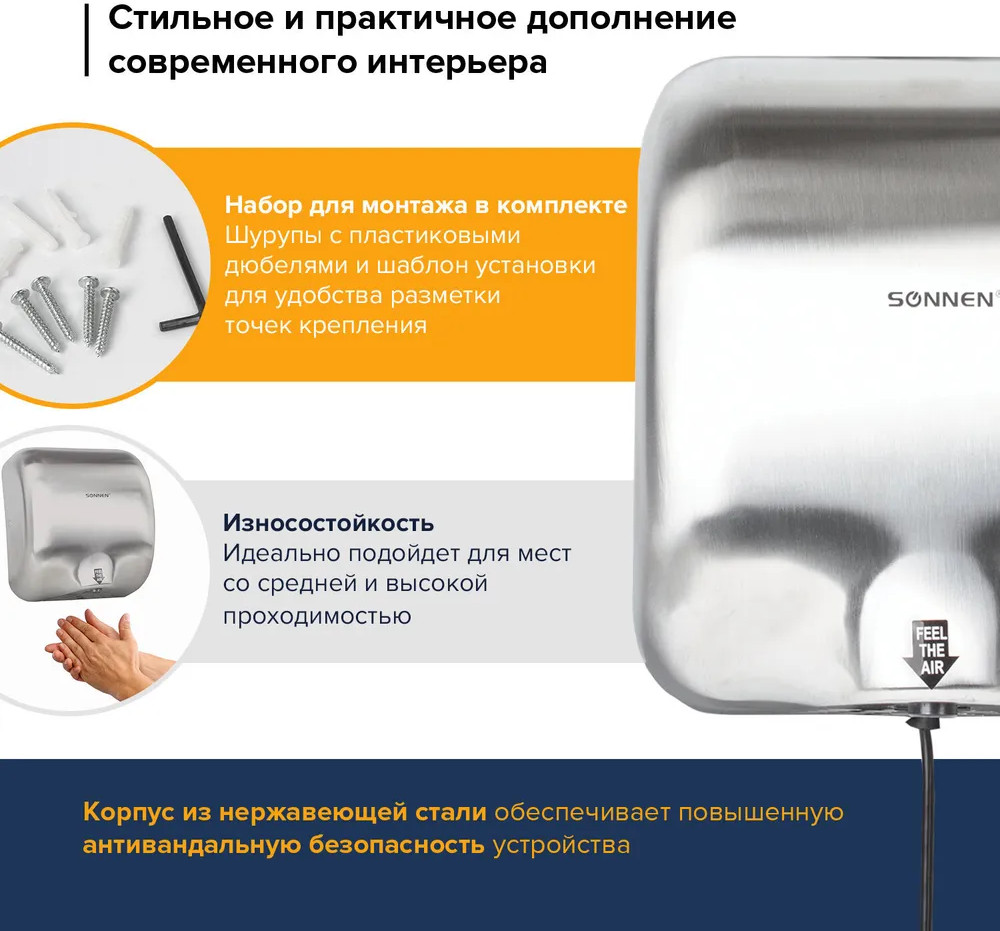 Стильное и практичное дополнение современного интерьера

Набор для монтажа в комплекте
Шурупы с пластиковыми дюбелями и шаблон установки для удобства разметки точек крепления

SONNEN

SONNEN

Износостойкость
Идеально подойдет для мест со средней и высокой проходимостью

FEEL THE AIR

Корпус из нержавеющей стали обеспечивает повышенную антивандальную безопасность устройства