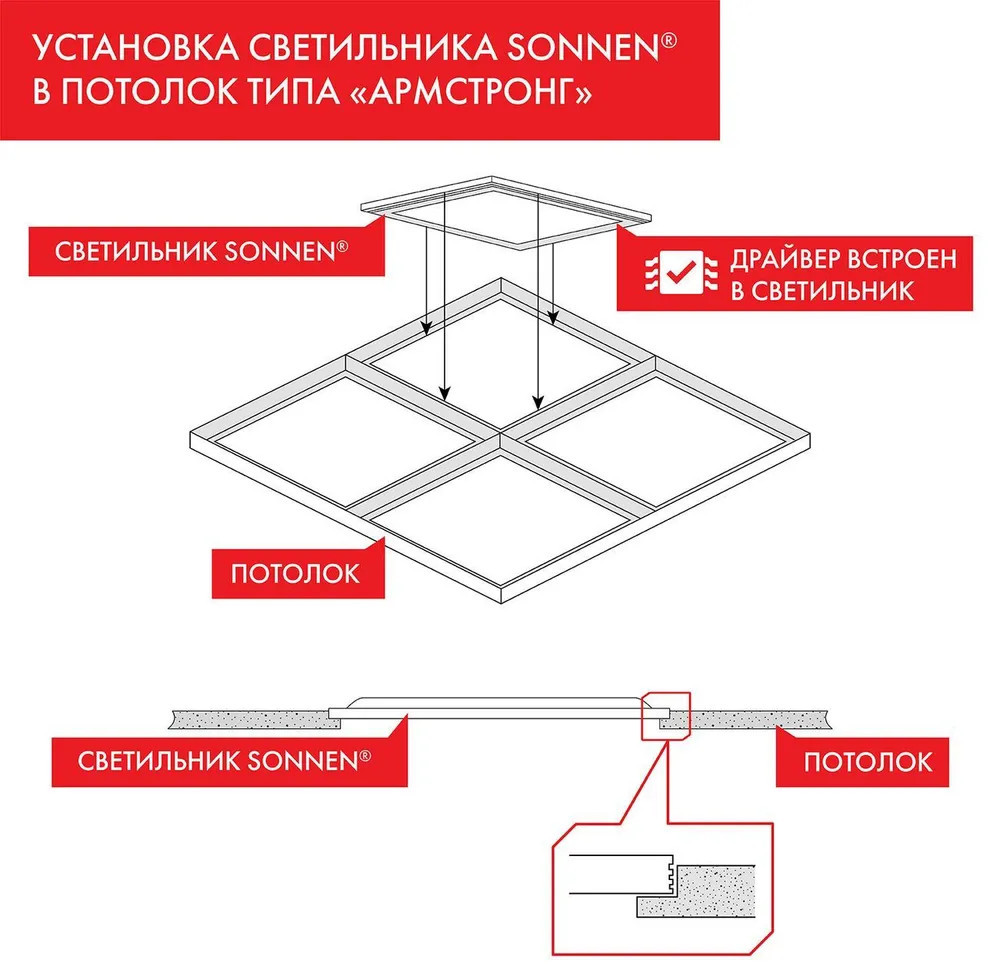 УСТАНОВКА СВЕТИЛЬНИКА SONNEN®
В ПОТОЛОК ТИПА «АРМСТРОНГ»

СВЕТИЛЬНИК SONNEN®

ДРАЙВЕР ВСТРОЕН
В СВЕТИЛЬНИК

ПОТОЛОК

СВЕТИЛЬНИК SONNEN®

ПОТОЛОК