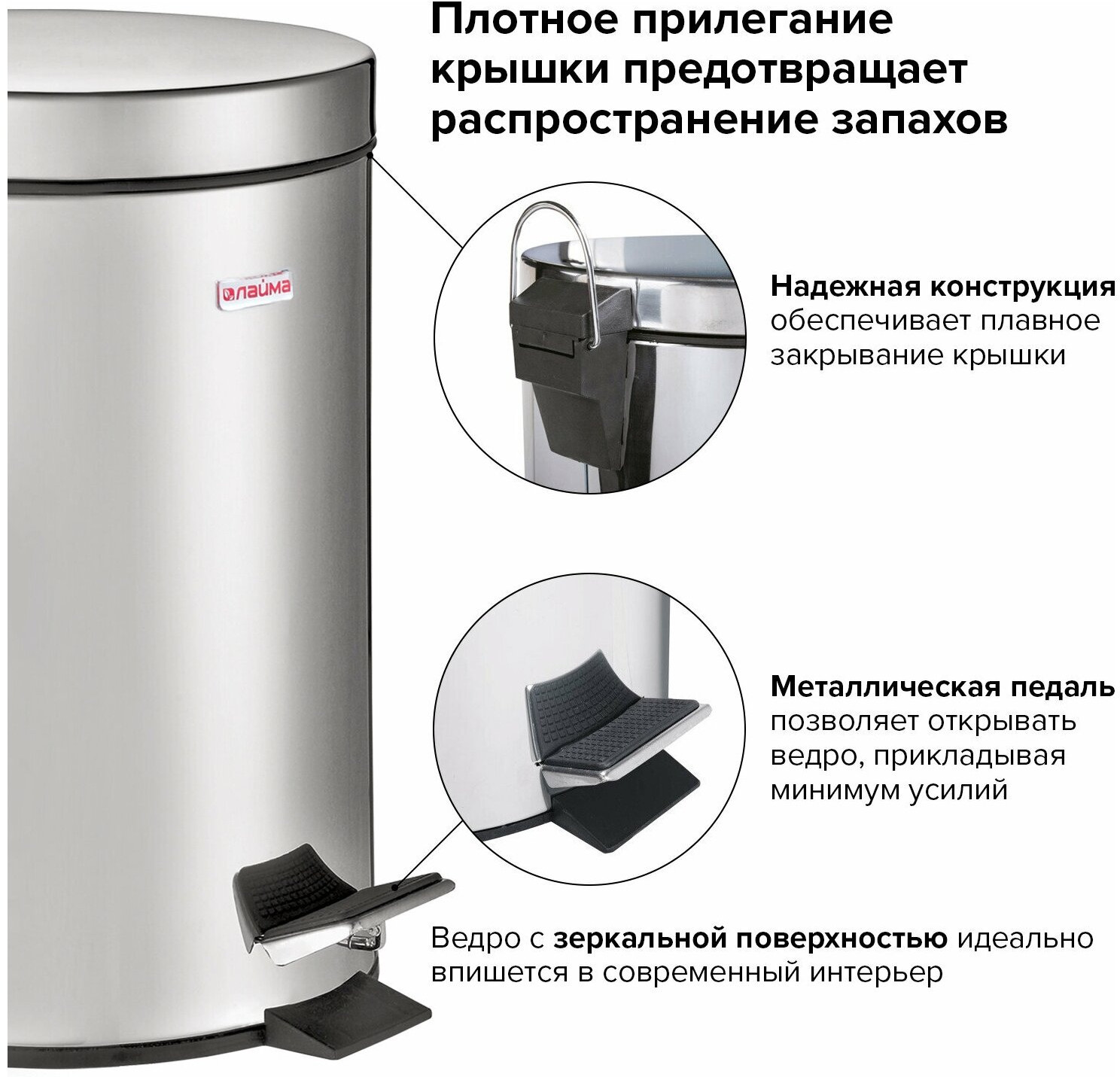 Плотное прилегание крышки предотвращает распространение запахов

лайма

Надежная конструкция обеспечивает плавное закрывание крышки

Металлическая педаль позволяет открывать ведро, прикладывая минимум усилий

Ведро с зеркальной поверхностью идеально впишется в современный интерьер