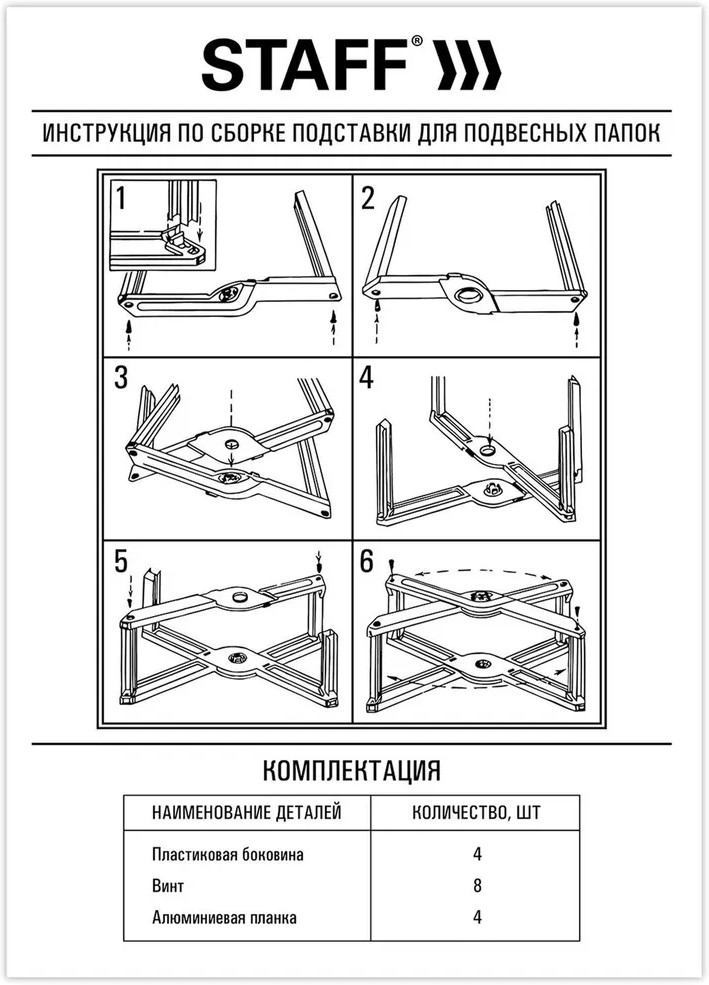 STAFF®

ИНСТРУКЦИЯ ПО СБОРКЕ ПОДСТАВКИ ДЛЯ ПОДВЕСНЫХ ПАПОК

1

2

3

4

5

6

КОМПЛЕКТАЦИЯ

| НАИМЕНОВАНИЕ ДЕТАЛЕЙ | КОЛИЧЕСТВО, ШТ |
|---|---|
| Пластиковая боковина | 4 |
| Винт | 8 |
| Алюминиевая планка | 4 |