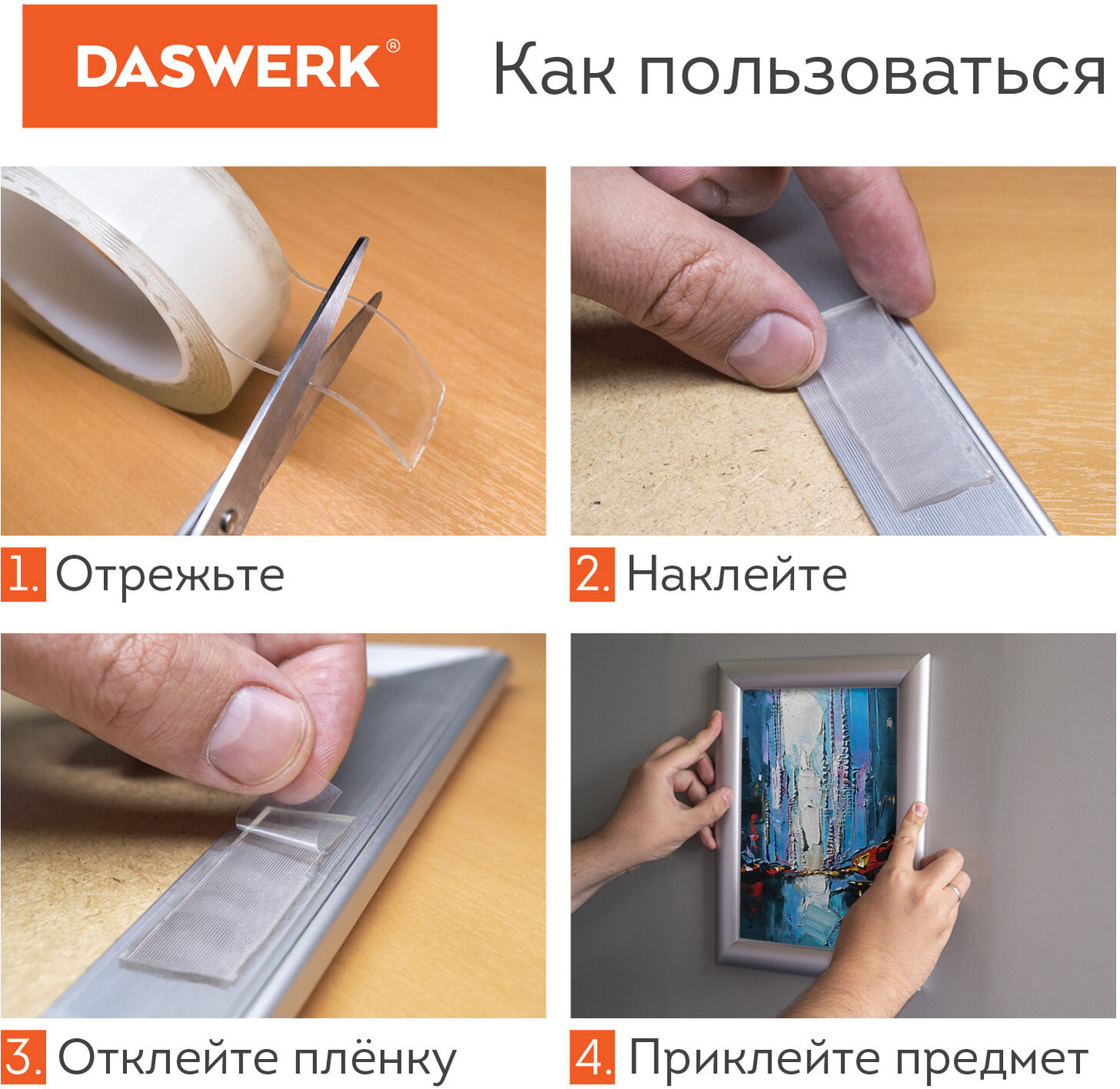 DASWERK®

Как пользоваться

1. Отрежьте

2. Наклейте

3. Отклейте плёнку

4. Приклейте предмет