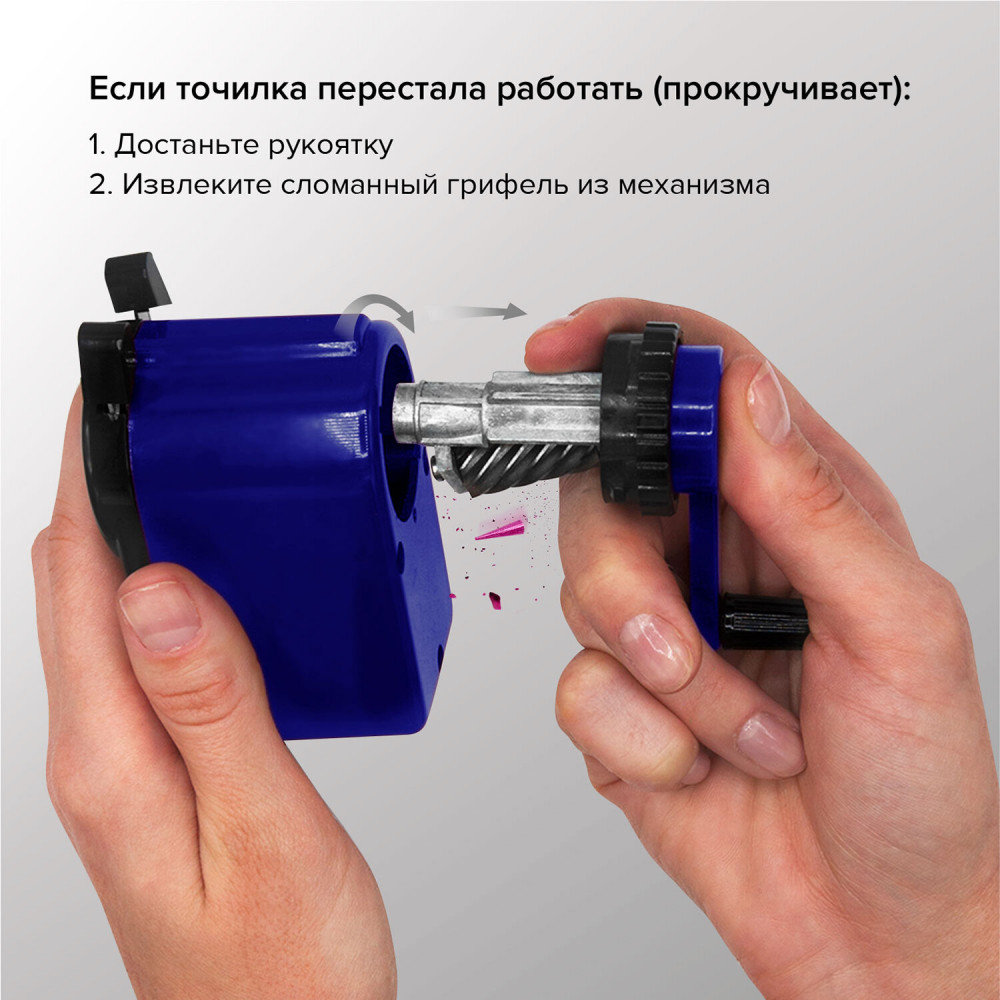 Если точилка перестала работать (прокручивает):

1. Достаньте рукоятку
2. Извлеките сломанный грифель из механизма