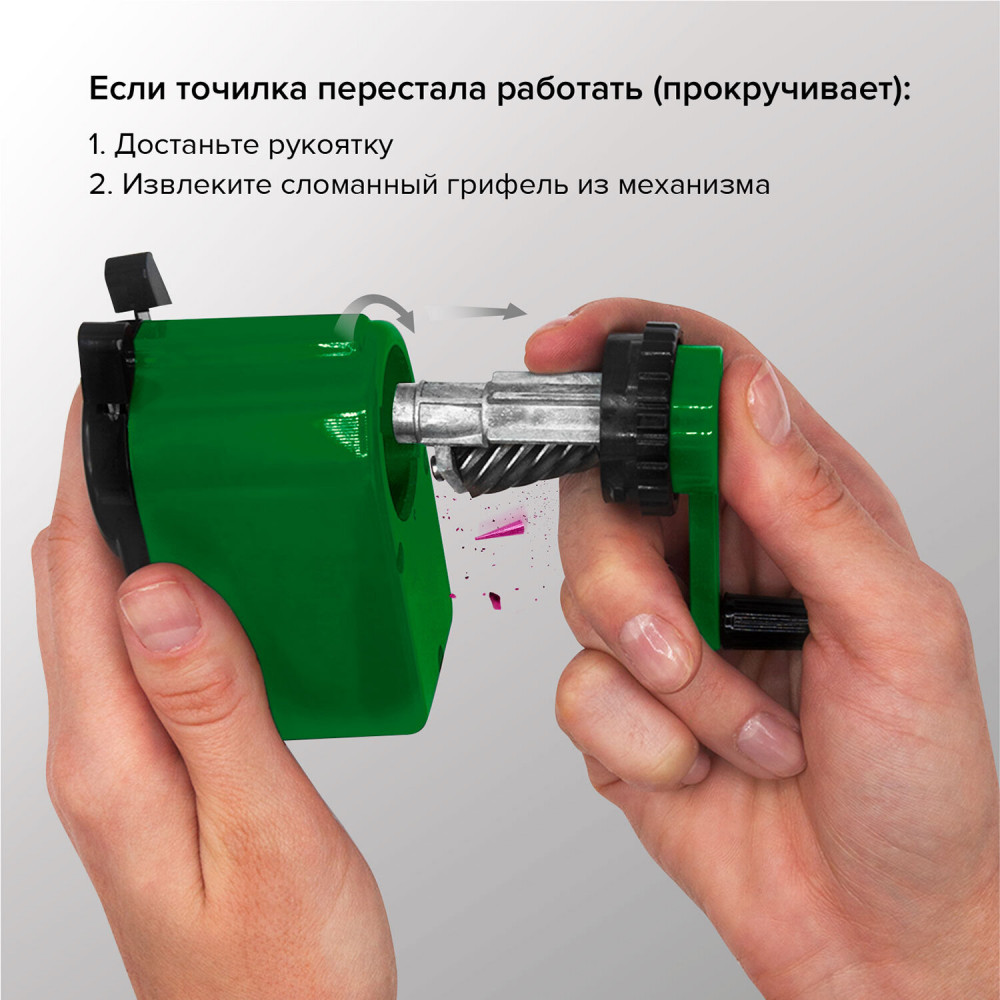 Если точилка перестала работать (прокручивает):

1. Достаньте рукоятку

2. Извлеките сломанный грифель из механизма