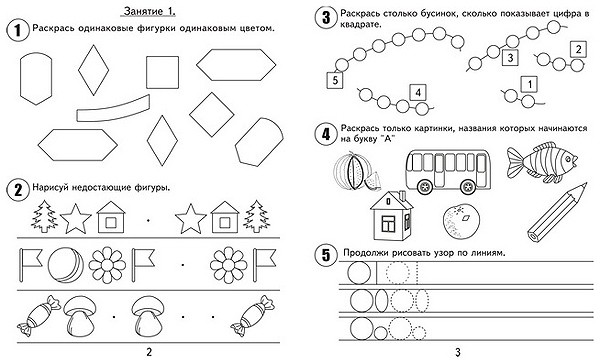 Занятие 1.

1 Раскрась одинаковые фигурки одинаковым цветом.

2 Нарисуй недостающие фигуры.

2

3 Раскрась столько бусинок, сколько показывает цифра в квадрате.

5

3

2

4

1

4 Раскрась только картинки, названия которых начинаются на букву "А"

5 Продолжи рисовать узор по линиям.

3