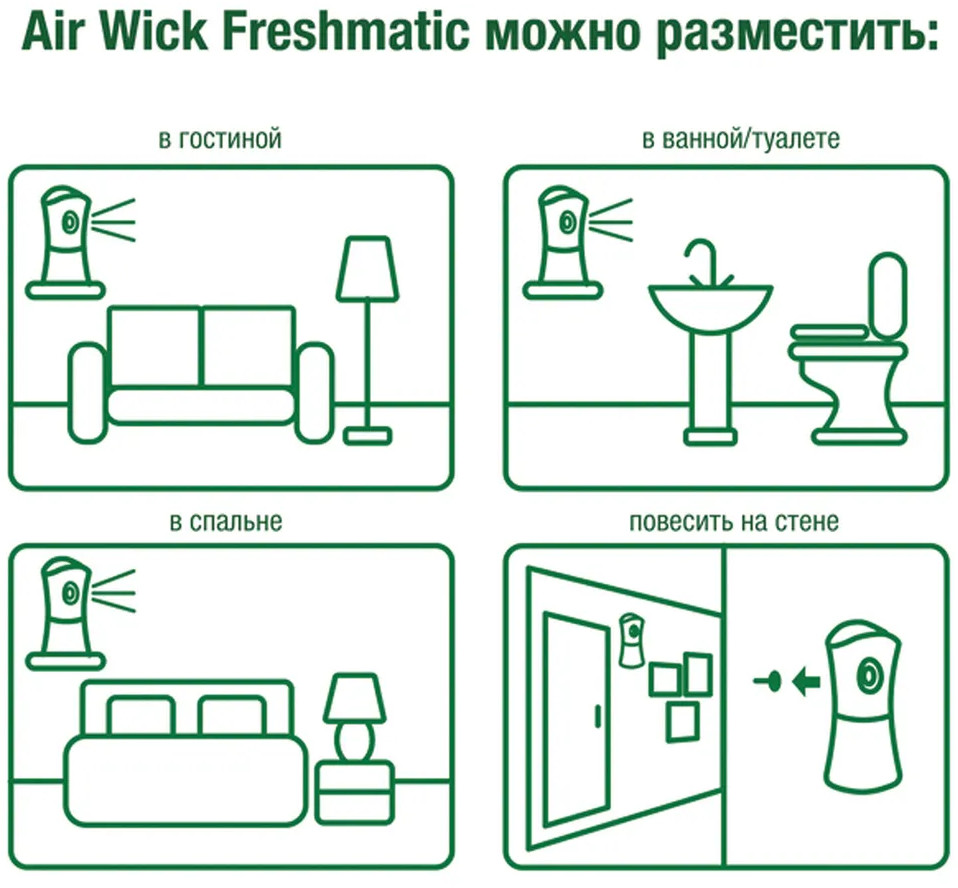 Air Wick Freshmatic можно разместить:

в гостиной

в ванной/туалете

в спальне

повесить на стене