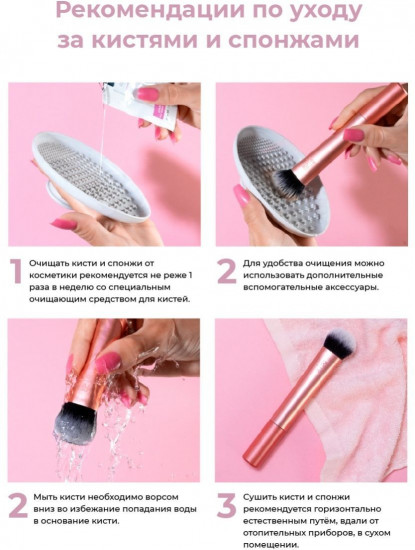 Рекомендации по уходу за кистями и спонжами

1 Очищать кисти и спонжи от косметики рекомендуется не реже 1 раза в неделю со специальным очищающим средством для кистей.

2 Для удобства очищения можно использовать дополнительные вспомогательные аксессуары.

2 Мыть кисти необходимо ворсом вниз во избежание попадания воды в основание кисти.

3 Сушить кисти и спонжи рекомендуется горизонтально естественным путём, вдали от отопительных приборов, в сухом помещении.