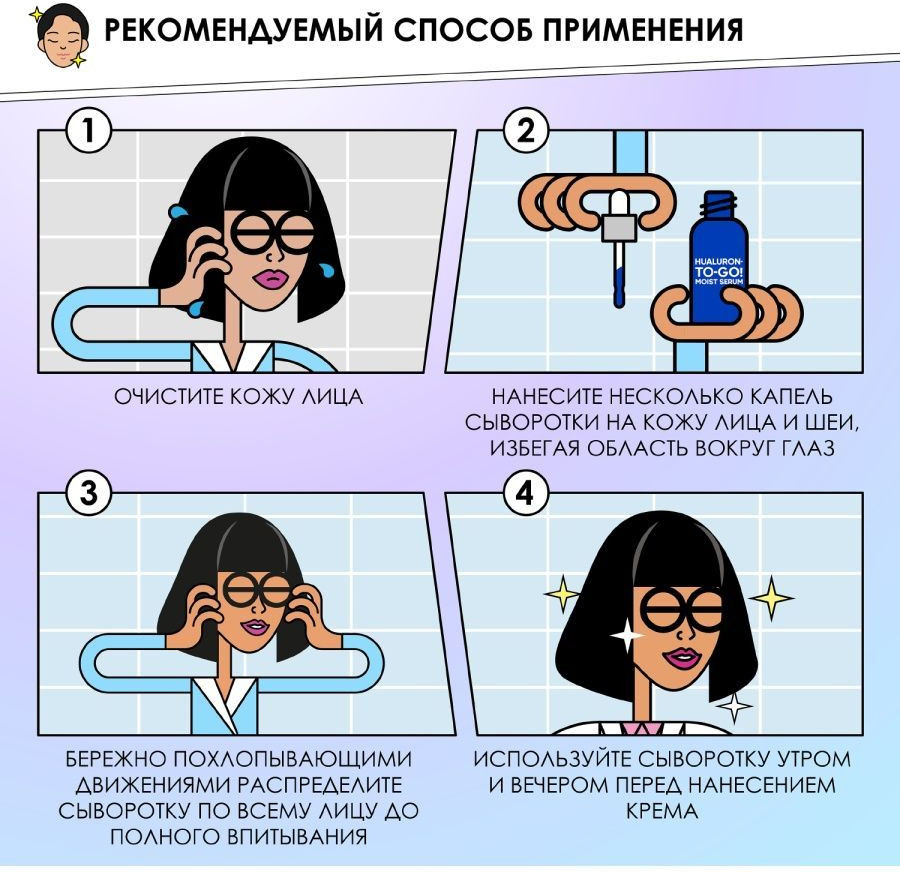 РЕКОМЕНДУЕМЫЙ СПОСОБ ПРИМЕНЕНИЯ

1

ОЧИСТИТЕ КОЖУ ЛИЦА

2

HUALURON-TO-GO! MOIST SERUM

НАНЕСИТЕ НЕСКОЛЬКО КАПЕЛЬ СЫВОРОТКИ НА КОЖУ ЛИЦА И ШЕИ, ИЗБЕГАЯ ОБЛАСТЬ ВОКРУГ ГЛАЗ

3

БЕРЕЖНО ПОХЛОПЫВАЮЩИМИ ДВИЖЕНИЯМИ РАСПРЕДЕЛИТЕ СЫВОРОТКУ ПО ВСЕМУ ЛИЦУ ДО ПОЛНОГО ВПИТЫВАНИЯ

4

ИСПОЛЬЗУЙТЕ СЫВОРОТКУ УТРОМ И ВЕЧЕРОМ ПЕРЕД НАНЕСЕНИЕМ КРЕМА