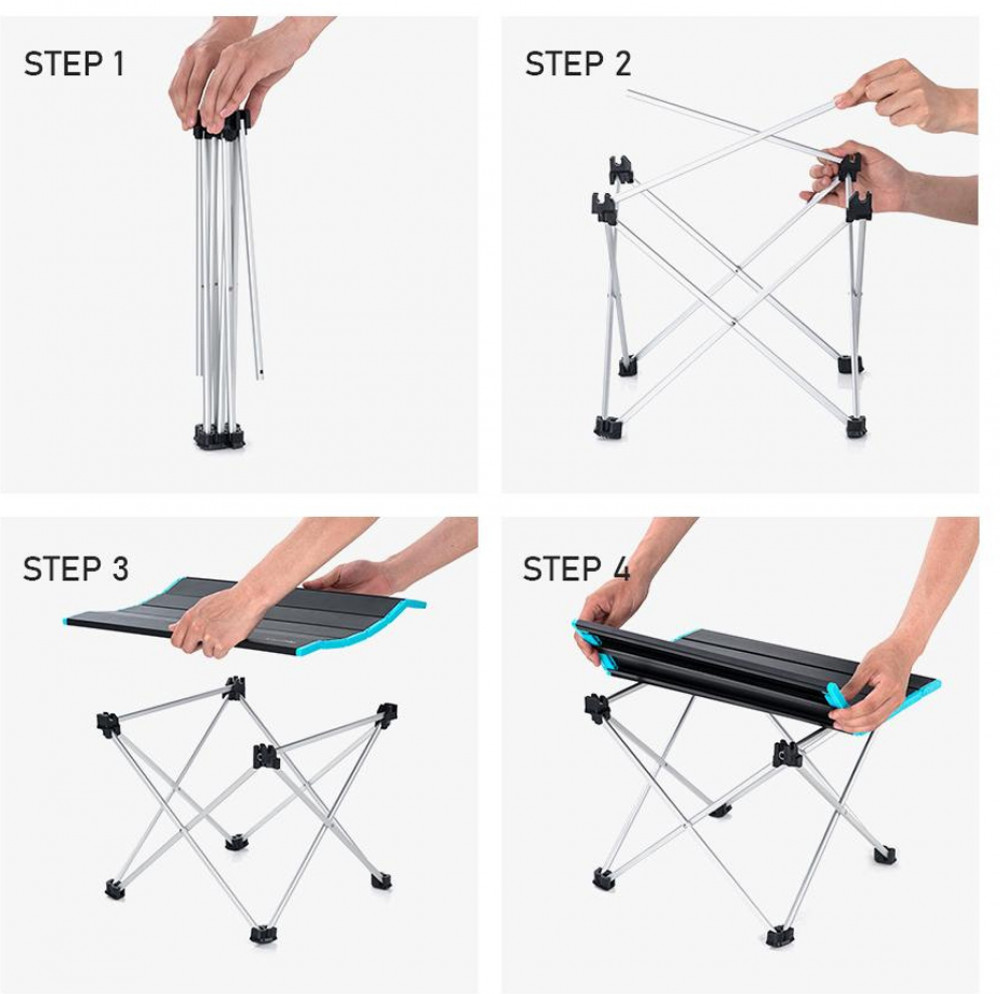 STEP 1

STEP 2

STEP 3

STEP 4