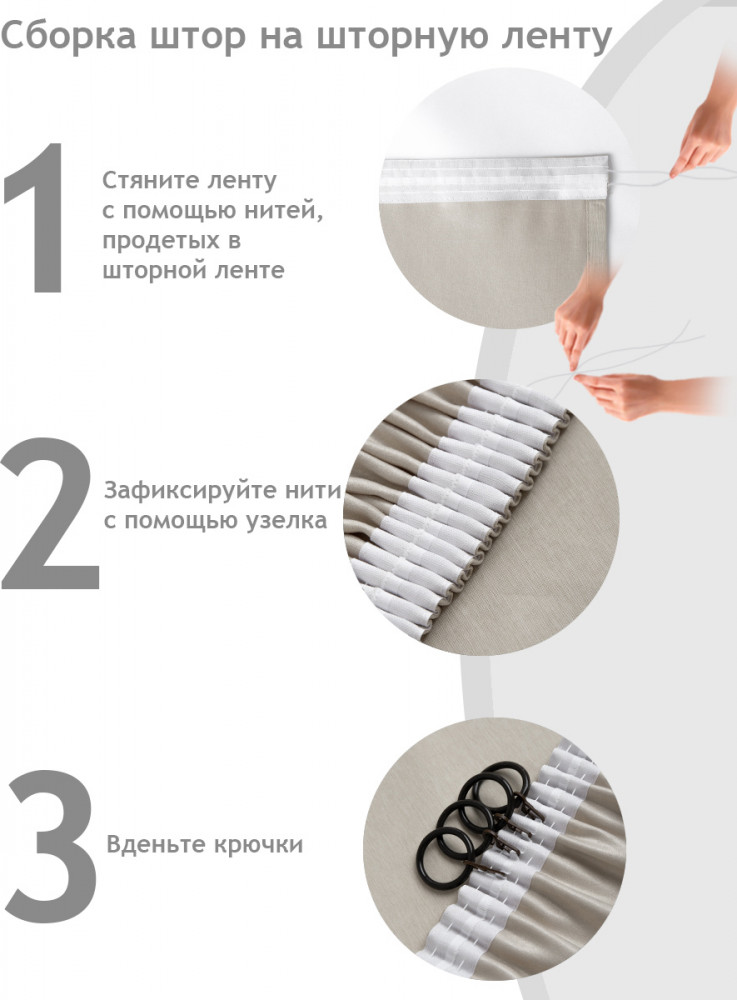 Сборка штор на шторную ленту

1

Стяните ленту с помощью нитей, продетых в шторной ленте

2

Зафиксируйте нити с помощью узелка

3

Вденьте крючки