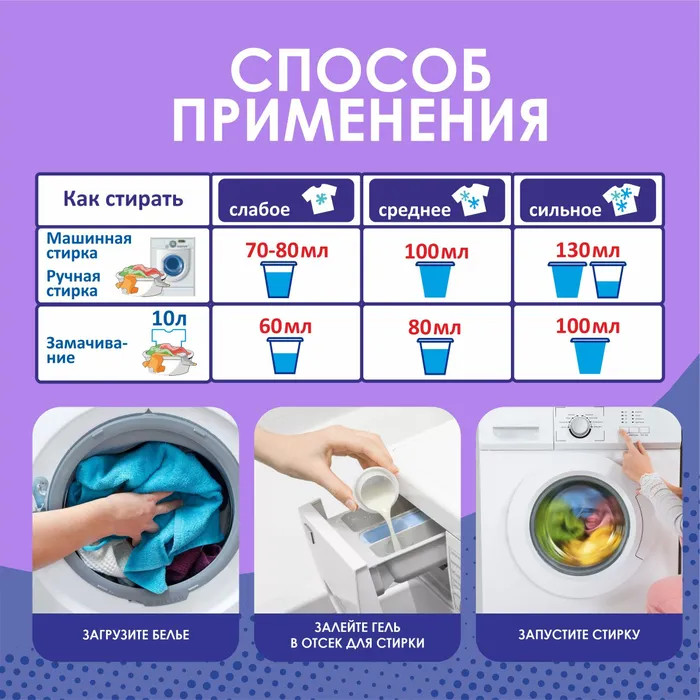 СПОСОБ ПРИМЕНЕНИЯ

| Как стирать | слабое | среднее | сильное |
|---|---|---|---|
| Машинная стирка Ручная стирка | 70-80мл | 100мл | 130мл |
| 10л Замачивание | 60мл | 80мл | 100мл |

ЗАГРУЗИТЕ БЕЛЬЕ

ЗАЛЕЙТЕ ГЕЛЬ В ОТСЕК ДЛЯ СТИРКИ

ЗАПУСТИТЕ СТИРКУ