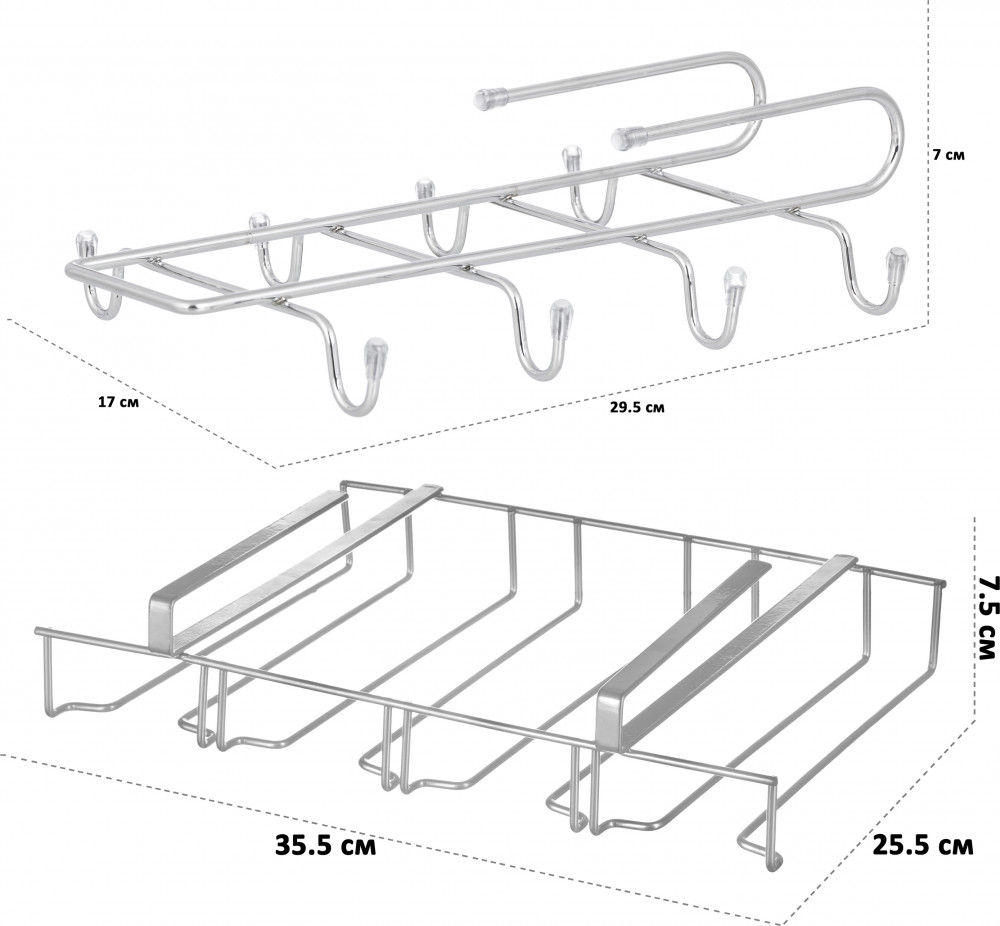 7 см

17 см

29.5 см

7.5 см

35.5 см

25.5 см