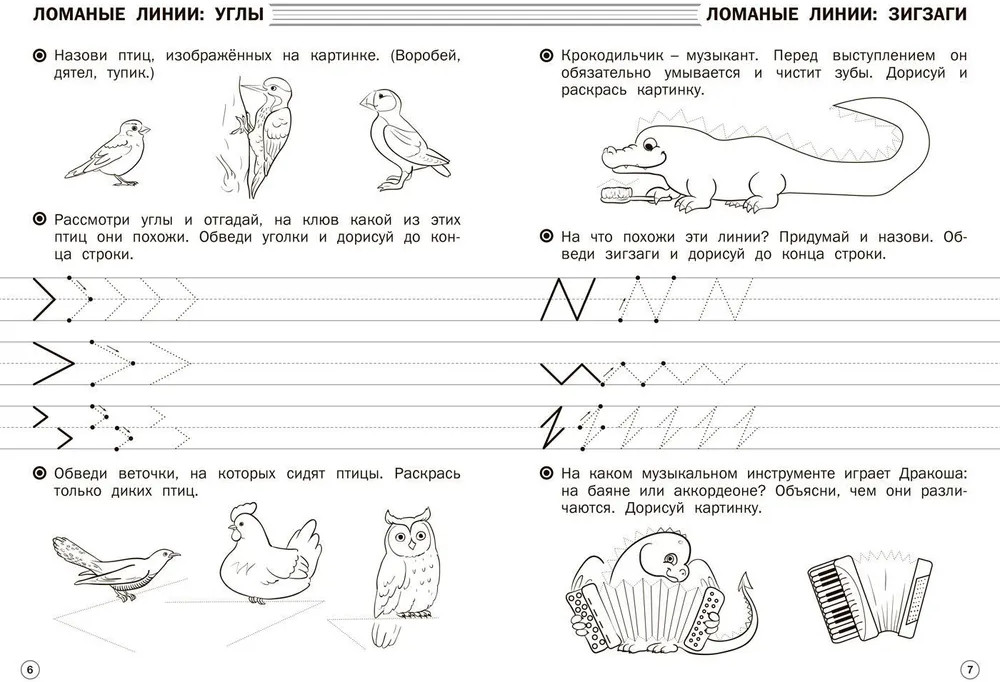 ЛОМАНЫЕ ЛИНИИ: УГЛЫ

Назови птиц, изображённых на картинке. (Воробей, дятел, тупик.)

Рассмотри углы и отгадай, на клюв какой из этих птиц они похожи. Обведи уголки и дорисуй до конца строки.

Обведи веточки, на которых сидят птицы. Раскрась только диких птиц.

6

ЛОМАНЫЕ ЛИНИИ: ЗИГЗАГИ

Крокодильчик – музыкант. Перед выступлением он обязательно умывается и чистит зубы. Дорисуй и раскрась картинку.

На что похожи эти линии? Придумай и назови. Обведи зигзаги и дорисуй до конца строки.

На каком музыкальном инструменте играет Дракоша: на баяне или аккордеоне? Объясни, чем они различаются. Дорисуй картинку.

7