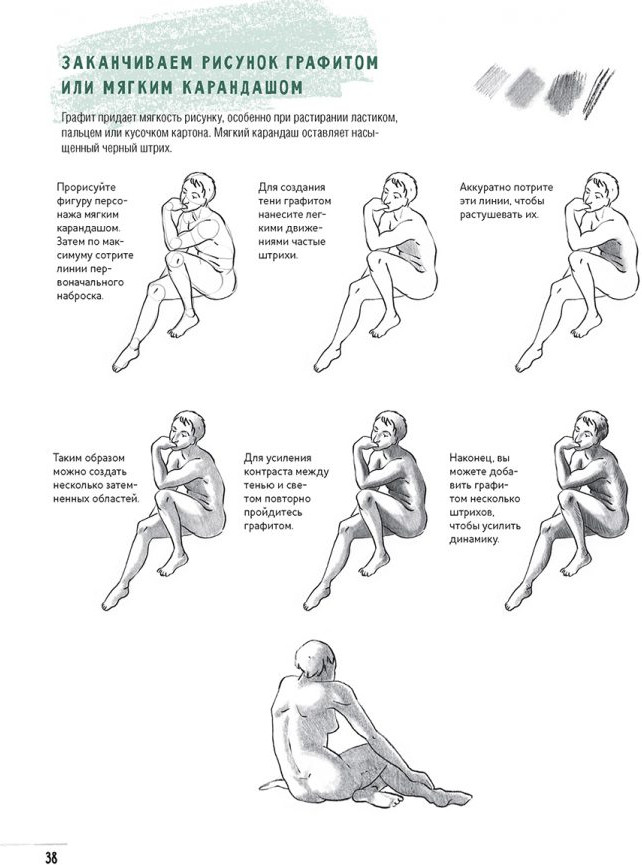 ЗАКАНЧИВАЕМ РИСУНОК ГРАФИТОМ ИЛИ МЯГКИМ КАРАНДАШОМ

Графит придает мягкость рисунку, особенно при растирании ластиком, пальцем или кусочком картона. Мягкий карандаш оставляет насыщенный черный штрих.

Прорисуйте фигуру персонажа мягким карандашом. Затем по максимуму сотрите линии первоначального наброска.

Для создания тени графитом нанесите легкими движениями частые штрихи.

Аккуратно потрите эти линии, чтобы растушевать их.

Таким образом можно создать несколько затемненных областей.

Для усиления контраста между тенью и светом повторно пройдитесь графитом.

Наконец, вы можете добавить графитом несколько штрихов, чтобы усилить динамику.

38