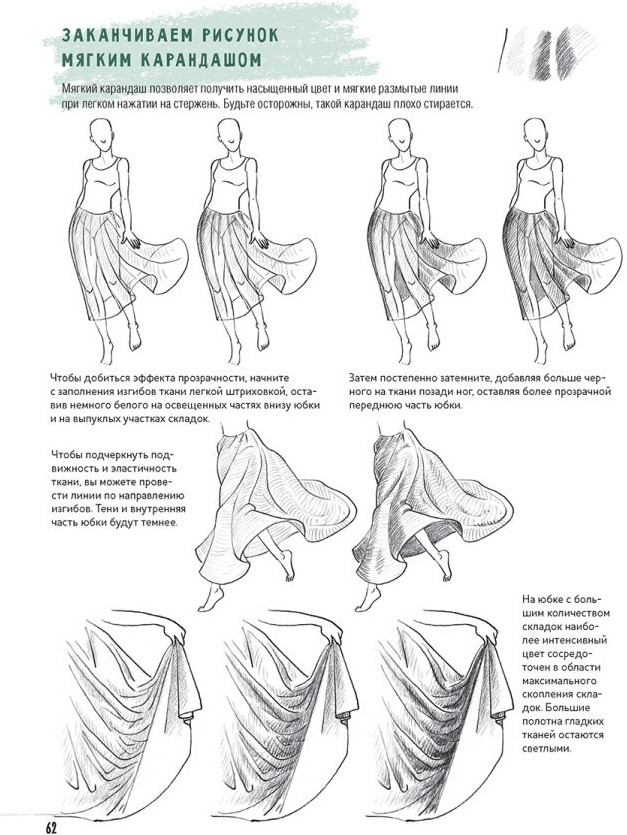 ЗАКАНЧИВАЕМ РИСУНОК МЯГКИМ КАРАНДАШОМ

Мягкий карандаш позволяет получить насыщенный цвет и мягкие размытые линии при легком нажатии на стержень. Будьте осторожны, такой карандаш плохо стирается.

Чтобы добиться эффекта прозрачности, начните с заполнения изгибов ткани легкой штриховкой, оставив немного белого на освещенных частях внизу юбки и на выпуклых участках складок.

Затем постепенно затемните, добавляя больше черного на ткани позади ног, оставляя более прозрачной переднюю часть юбки.

Чтобы подчеркнуть подвижность и эластичность ткани, вы можете провести линии по направлению изгибов. Тени и внутренняя часть юбки будут темнее.

На юбке с большим количеством складок наиболее интенсивный цвет сосредоточен в области максимального скопления складок. Большие полотна гладких тканей остаются светлыми.

62