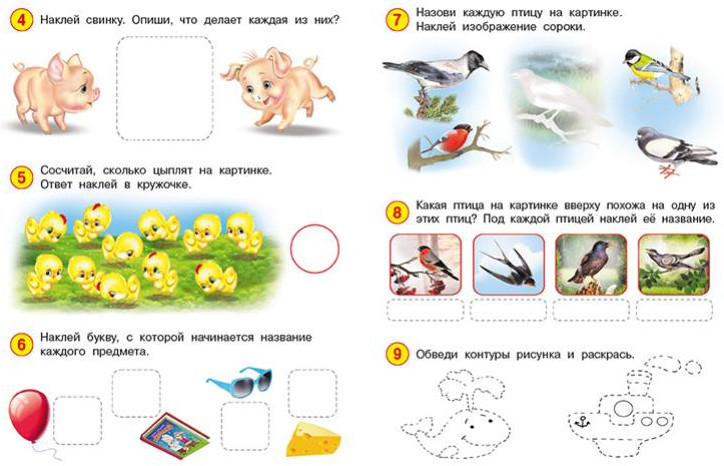 4 Наклей свинку. Опиши, что делает каждая из них?

5 Сосчитай, сколько цыплят на картинке. Ответ наклей в кружочке.

6 Наклей букву, с которой начинается название каждого предмета.

7 Назови каждую птицу на картинке. Наклей изображение сороки.

8 Какая птица на картинке вверху похожа на одну из этих птиц? Под каждой птицей наклей её название.

9 Обведи контуры рисунка и раскрась.