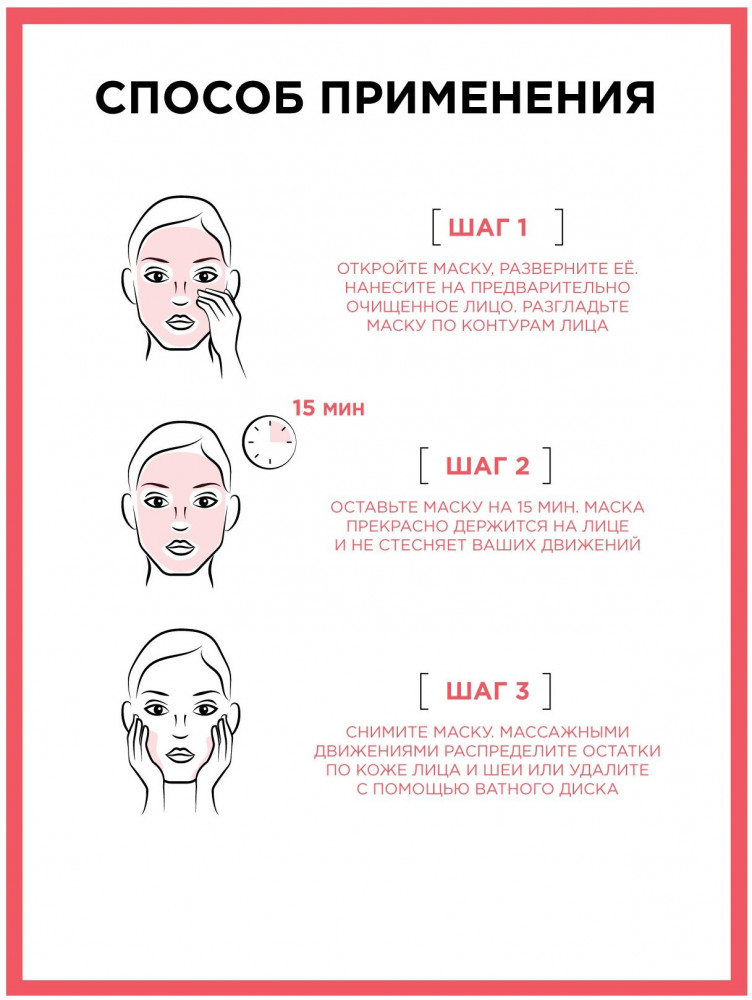 СПОСОБ ПРИМЕНЕНИЯ

[ ШАГ 1 ]

ОТКРОЙТЕ МАСКУ, РАЗВЕРНИТЕ ЕЁ. НАНЕСИТЕ НА ПРЕДВАРИТЕЛЬНО ОЧИЩЕННОЕ ЛИЦО. РАЗГЛАДЬТЕ МАСКУ ПО КОНТУРАМ ЛИЦА

15 мин

[ ШАГ 2 ]

ОСТАВЬТЕ МАСКУ НА 15 МИН. МАСКА ПРЕКРАСНО ДЕРЖИТСЯ НА ЛИЦЕ И НЕ СТЕСНЯЕТ ВАШИХ ДВИЖЕНИЙ

[ ШАГ 3 ]

СНИМИТЕ МАСКУ. МАССАЖНЫМИ ДВИЖЕНИЯМИ РАСПРЕДЕЛИТЕ ОСТАТКИ ПО КОЖЕ ЛИЦА И ШЕИ ИЛИ УДАЛИТЕ С ПОМОЩЬЮ ВАТНОГО ДИСКА