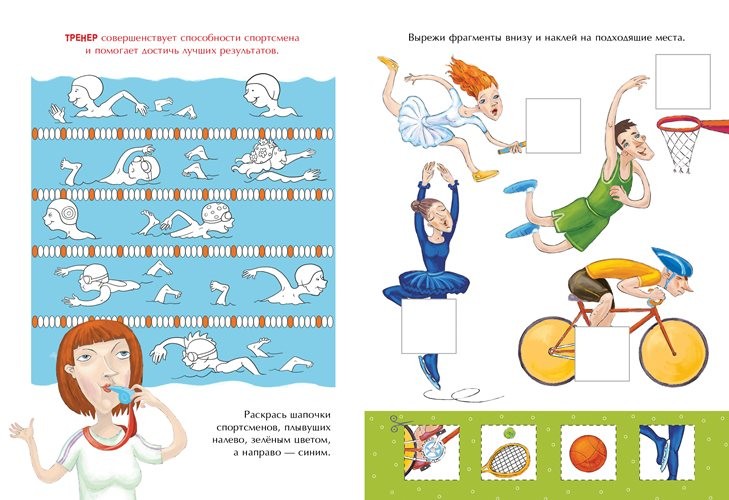 ТРЕНЕР совершенствует способности спортсмена и помогает достичь лучших результатов.

Раскрась шапочки спортсменов, плывущих налево, зелёным цветом, а направо — синим.

Вырежи фрагменты внизу и наклей на подходящие места.