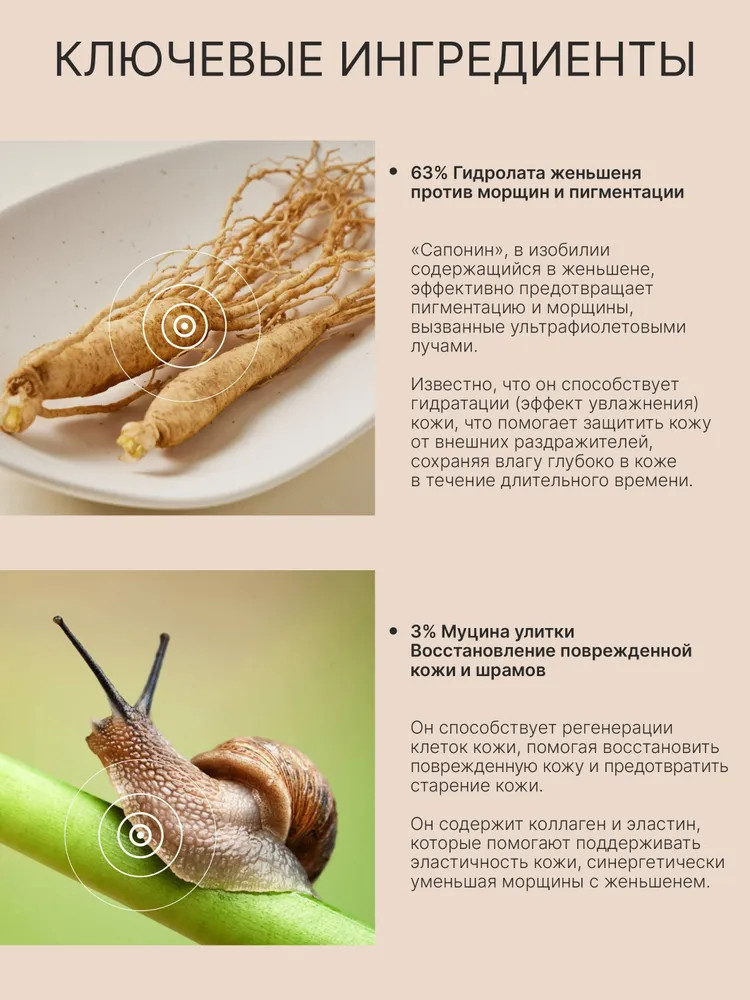 КЛЮЧЕВЫЕ ИНГРЕДИЕНТЫ

• 63% Гидролата женьшеня против морщин и пигментации

«Сапонин», в изобилии содержащийся в женьшене, эффективно предотвращает пигментацию и морщины, вызванные ультрафиолетовыми лучами.

Известно, что он способствует гидратации (эффект увлажнения) кожи, что помогает защитить кожу от внешних раздражителей, сохраняя влагу глубоко в коже в течение длительного времени.

• 3% Муцина улитки Восстановление поврежденной кожи и шрамов

Он способствует регенерации клеток кожи, помогая восстановить поврежденную кожу и предотвратить старение кожи.

Он содержит коллаген и эластин, которые помогают поддерживать эластичность кожи, синергетически уменьшая морщины с женьшенем.