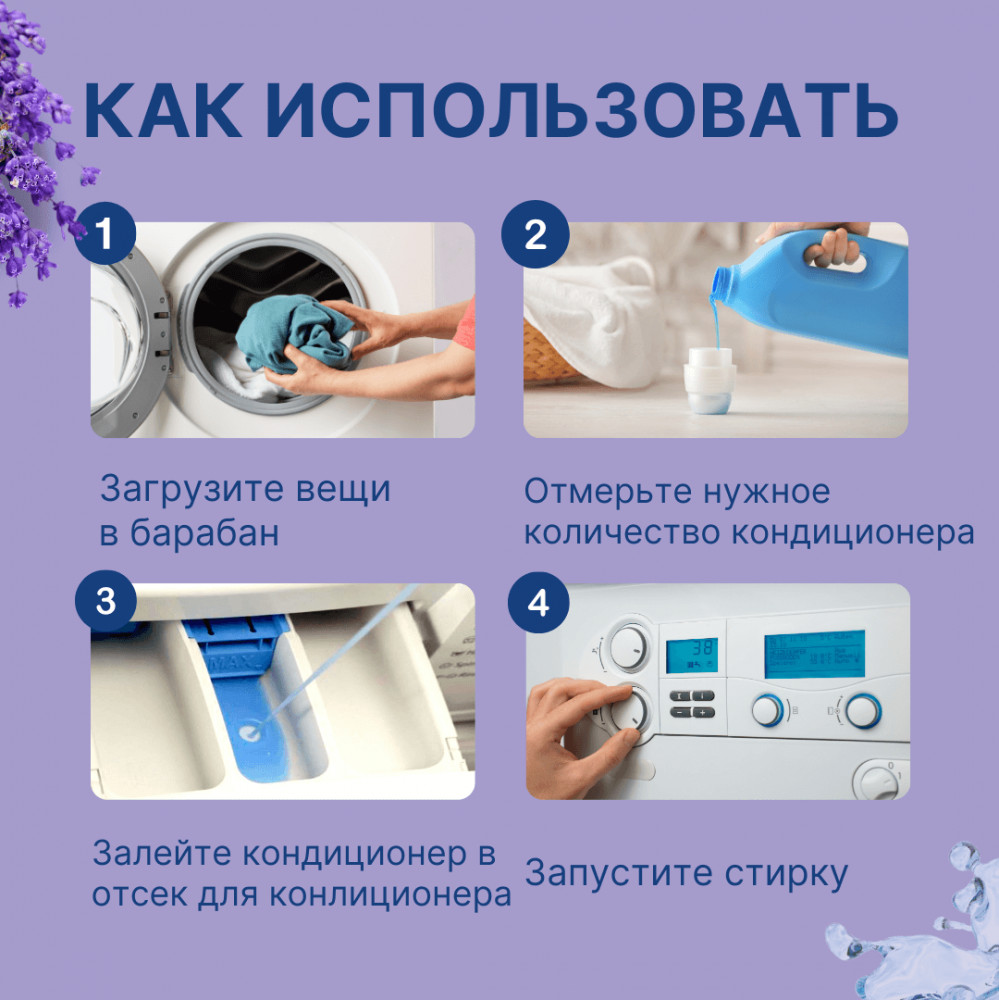 КАК ИСПОЛЬЗОВАТЬ

1

Загрузите вещи в барабан

2

Отмерьте нужное количество кондиционера

3

MAX

Залейте кондиционер в отсек для конлиционера

4

38

Запустите стирку