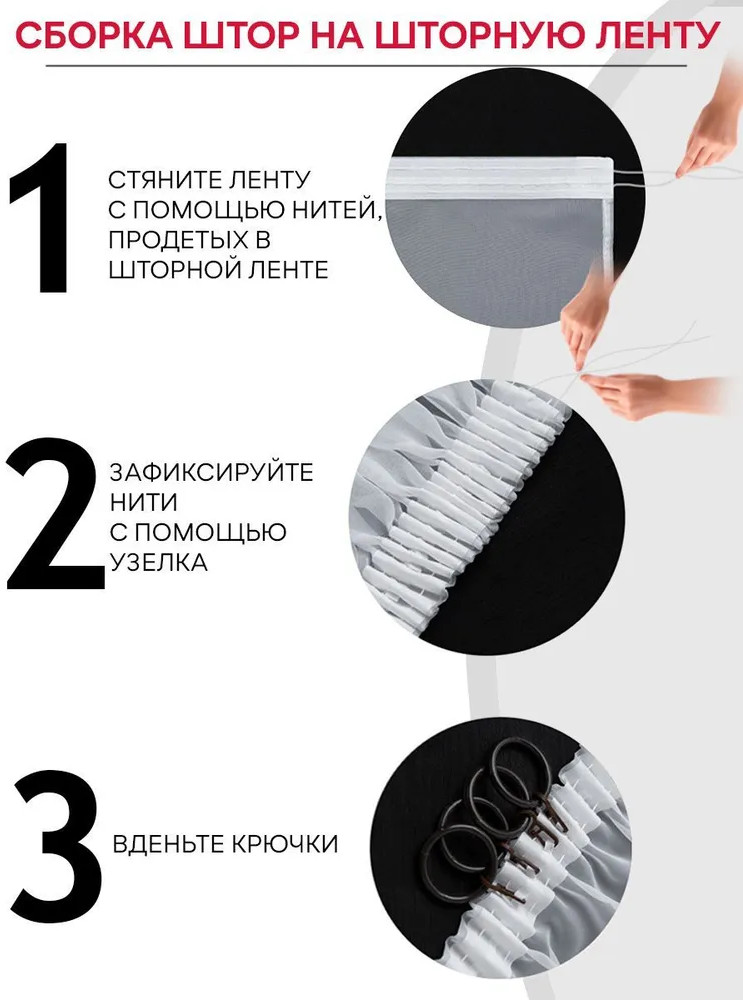 СБОРКА ШТОР НА ШТОРНУЮ ЛЕНТУ

1

СТЯНИТЕ ЛЕНТУ С ПОМОЩЬЮ НИТЕЙ, ПРОДЕТЫХ В ШТОРНОЙ ЛЕНТЕ

2

ЗАФИКСИРУЙТЕ НИТИ С ПОМОЩЬЮ УЗЕЛКА

3

ВДЕНЬТЕ КРЮЧКИ