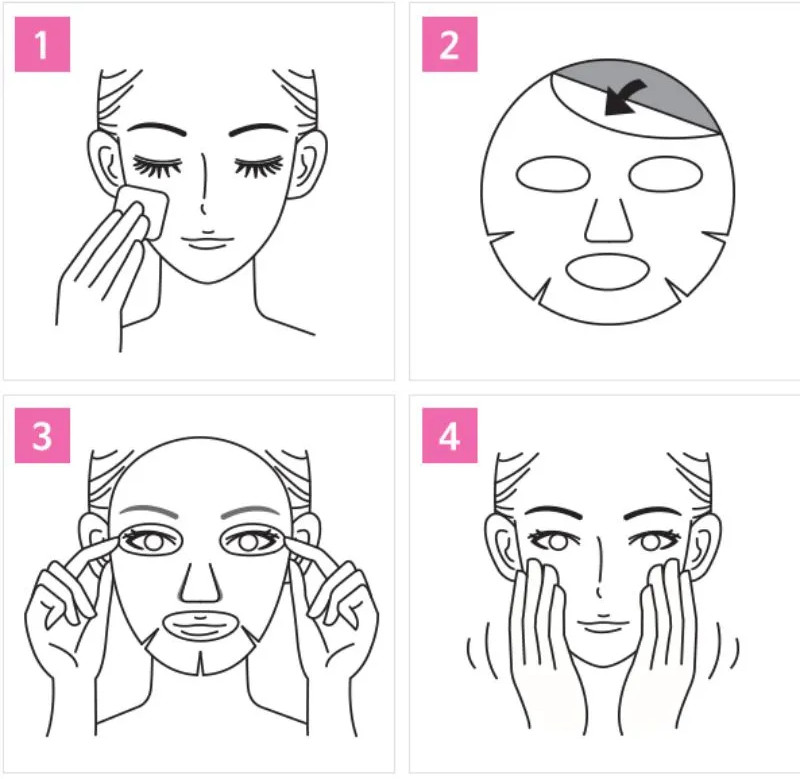 1

2

3

4