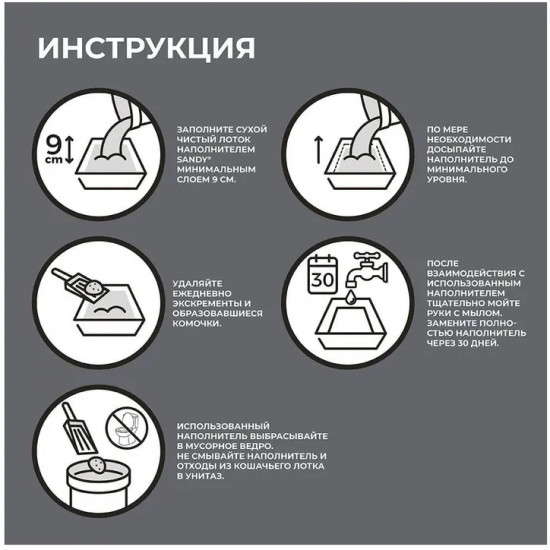 ИНСТРУКЦИЯ

9 cm

ЗАПОЛНИТЕ СУХОЙ ЧИСТЫЙ ЛОТОК НАПОЛНИТЕЛЕМ SANDY® МИНИМАЛЬНЫМ СЛОЕМ 9 СМ.

ПО МЕРЕ НЕОБХОДИМОСТИ ДОСЫПАЙТЕ НАПОЛНИТЕЛЬ ДО МИНИМАЛЬНОГО УРОВНЯ.

УДАЛЯЙТЕ ЕЖЕДНЕВНО ЭКСКРЕМЕНТЫ И ОБРАЗОВАВШИЕСЯ КОМОЧКИ.

30

ПОСЛЕ ВЗАИМОДЕЙСТВИЯ С ИСПОЛЬЗОВАННЫМ НАПОЛНИТЕЛЕМ ТЩАТЕЛЬНО МОЙТЕ РУКИ С МЫЛОМ. ЗАМЕНИТЕ ПОЛНОСТЬЮ НАПОЛНИТЕЛЬ ЧЕРЕЗ 30 ДНЕЙ.

ИСПОЛЬЗОВАННЫЙ НАПОЛНИТЕЛЬ ВЫБРАСЫВАЙТЕ В МУСОРНОЕ ВЕДРО.
НЕ СМЫВАЙТЕ НАПОЛНИТЕЛЬ И ОТХОДЫ ИЗ КОШАЧЬЕГО ЛОТКА В УНИТАЗ.