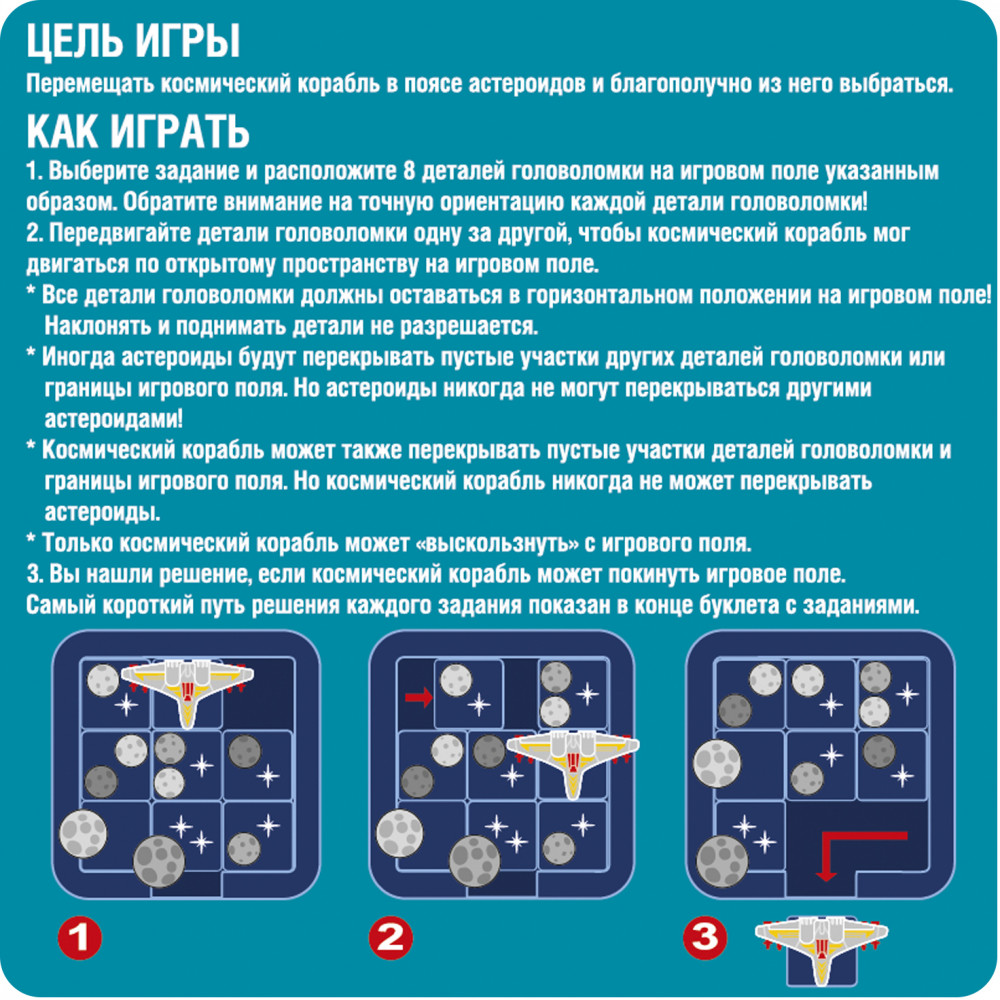 ЦЕЛЬ ИГРЫ
Перемещать космический корабль в поясе астероидов и благополучно из него выбраться.

КАК ИГРАТЬ
1. Выберите задание и расположите 8 деталей головоломки на игровом поле указанным образом. Обратите внимание на точную ориентацию каждой детали головоломки!
2. Передвигайте детали головоломки одну за другой, чтобы космический корабль мог двигаться по открытому пространству на игровом поле.
* Все детали головоломки должны оставаться в горизонтальном положении на игровом поле! Наклонять и поднимать детали не разрешается.
* Иногда астероиды будут перекрывать пустые участки других деталей головоломки или границы игрового поля. Но астероиды никогда не могут перекрываться другими астероидами!
* Космический корабль может также перекрывать пустые участки деталей головоломки и границы игрового поля. Но космический корабль никогда не может перекрывать астероиды.
* Только космический корабль может «выскользнуть» с игрового поля.
3. Вы нашли решение, если космический корабль может покинуть игровое поле.
Самый короткий путь решения каждого задания показан в конце буклета с заданиями.

1

2

3