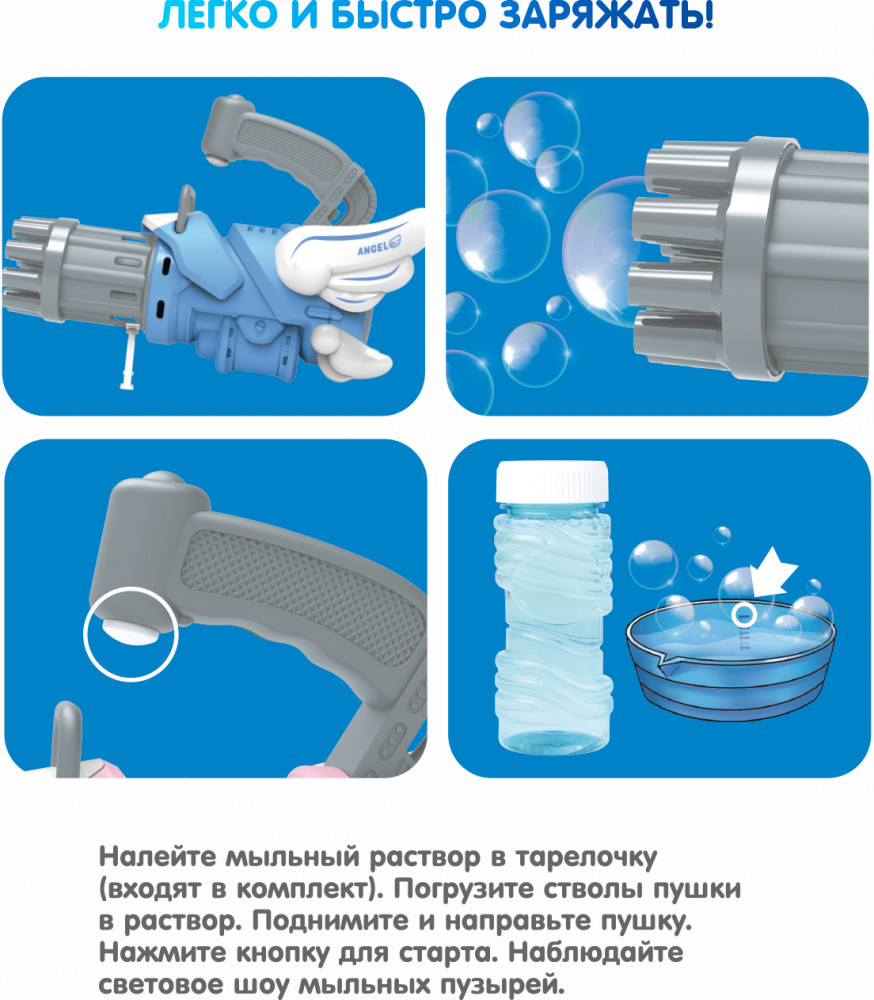 ЛЕГКО И БЫСТРО ЗАРЯЖАТЬ!

ANGEL

Налейте мыльный раствор в тарелочку (входят в комплект). Погрузите стволы пушки в раствор. Поднимите и направьте пушку. Нажмите кнопку для старта. Наблюдайте световое шоу мыльных пузырей.