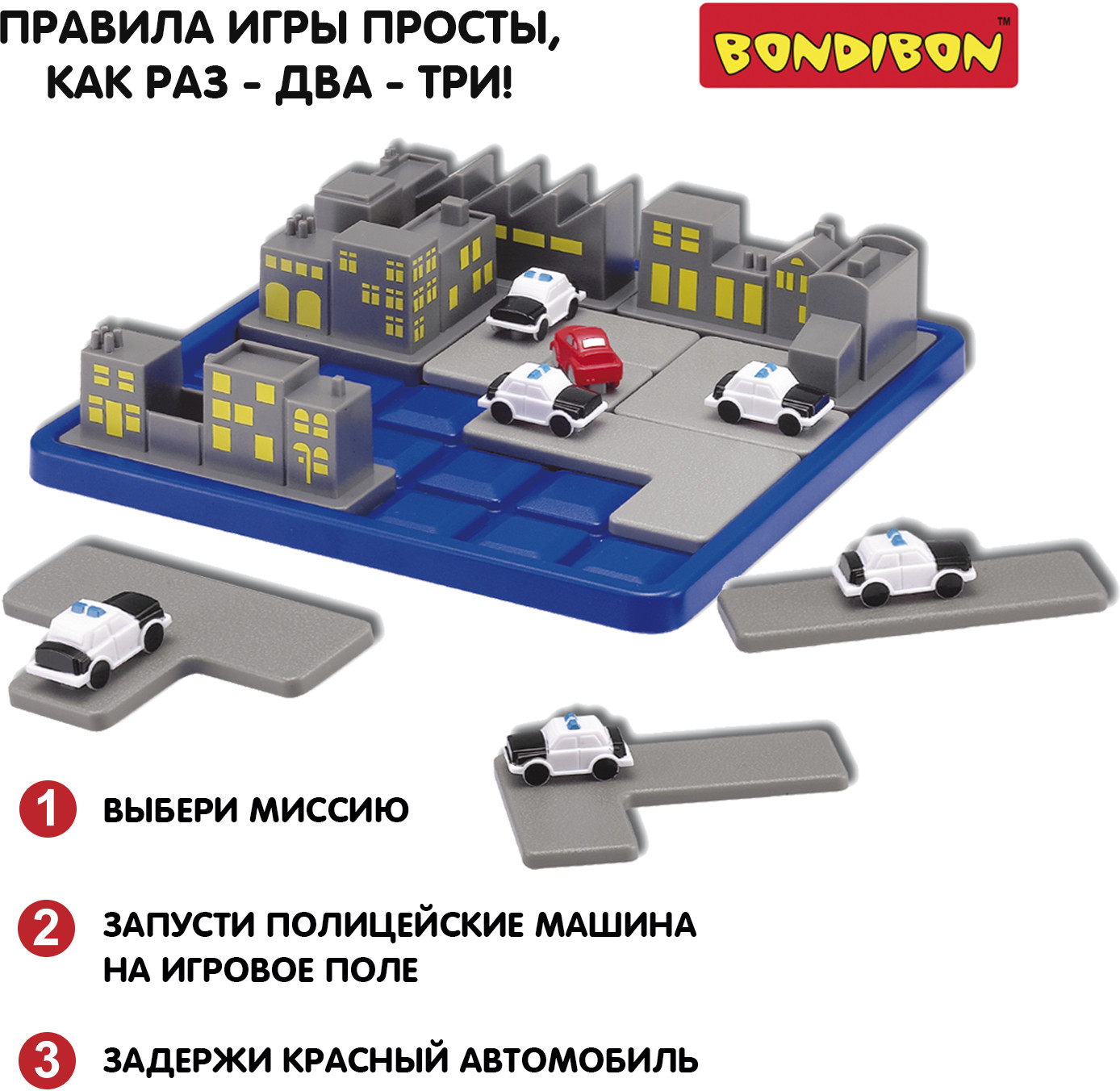 ПРАВИЛА ИГРЫ ПРОСТЫ, КАК РАЗ - ДВА - ТРИ!

BONDIBON™

1 ВЫБЕРИ МИССИЮ

2 ЗАПУСТИ ПОЛИЦЕЙСКИЕ МАШИНА НА ИГРОВОЕ ПОЛЕ

3 ЗАДЕРЖИ КРАСНЫЙ АВТОМОБИЛЬ