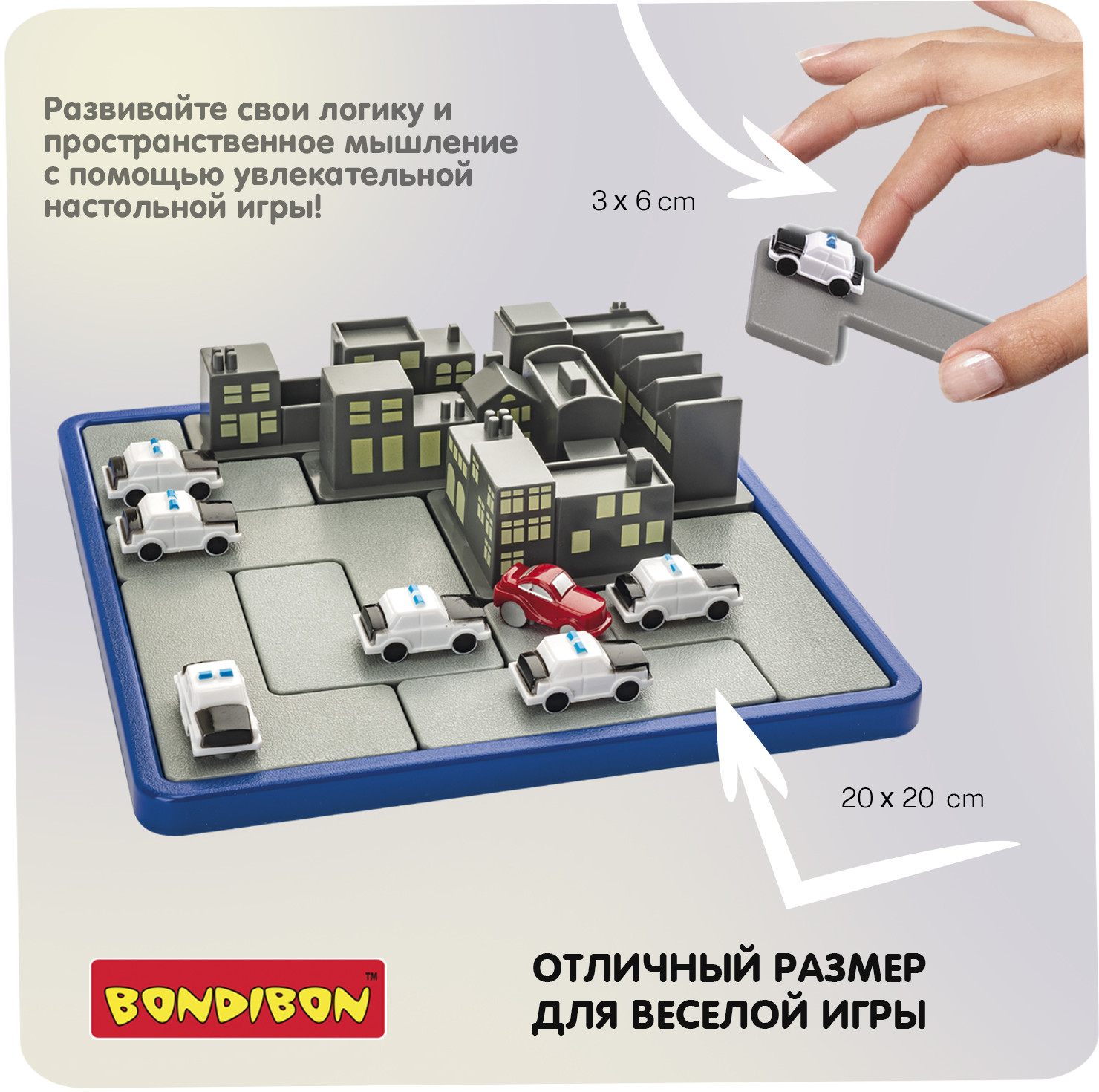 Развивайте свои логику и пространственное мышление с помощью увлекательной настольной игры!

3 x 6 cm

20 x 20 cm

BONDIBON™

ОТЛИЧНЫЙ РАЗМЕР ДЛЯ ВЕСЕЛОЙ ИГРЫ