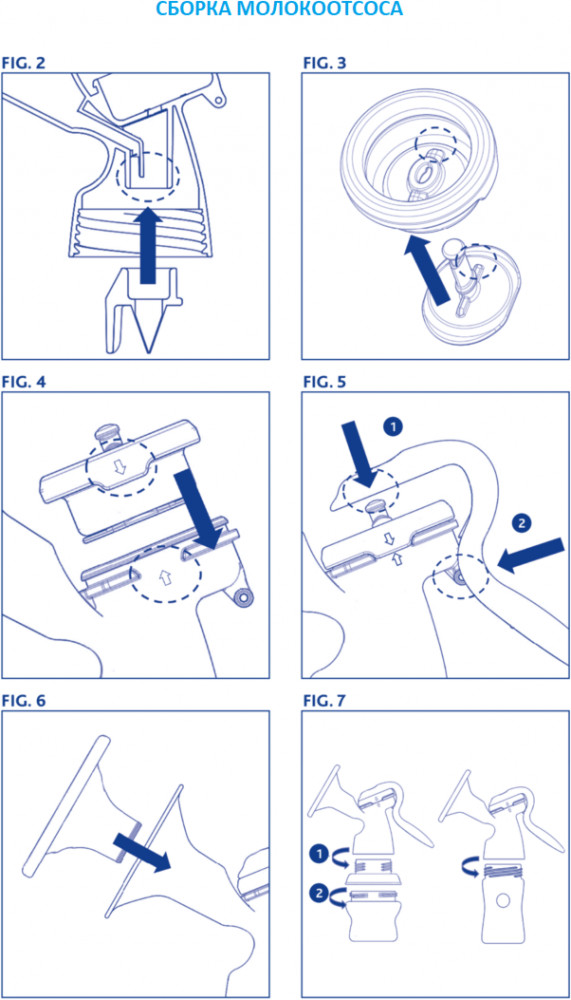 СБОРКА МОЛОКООТСОСА

FIG. 2

FIG. 3

FIG. 4

FIG. 5

1

2

FIG. 6

FIG. 7

1

2