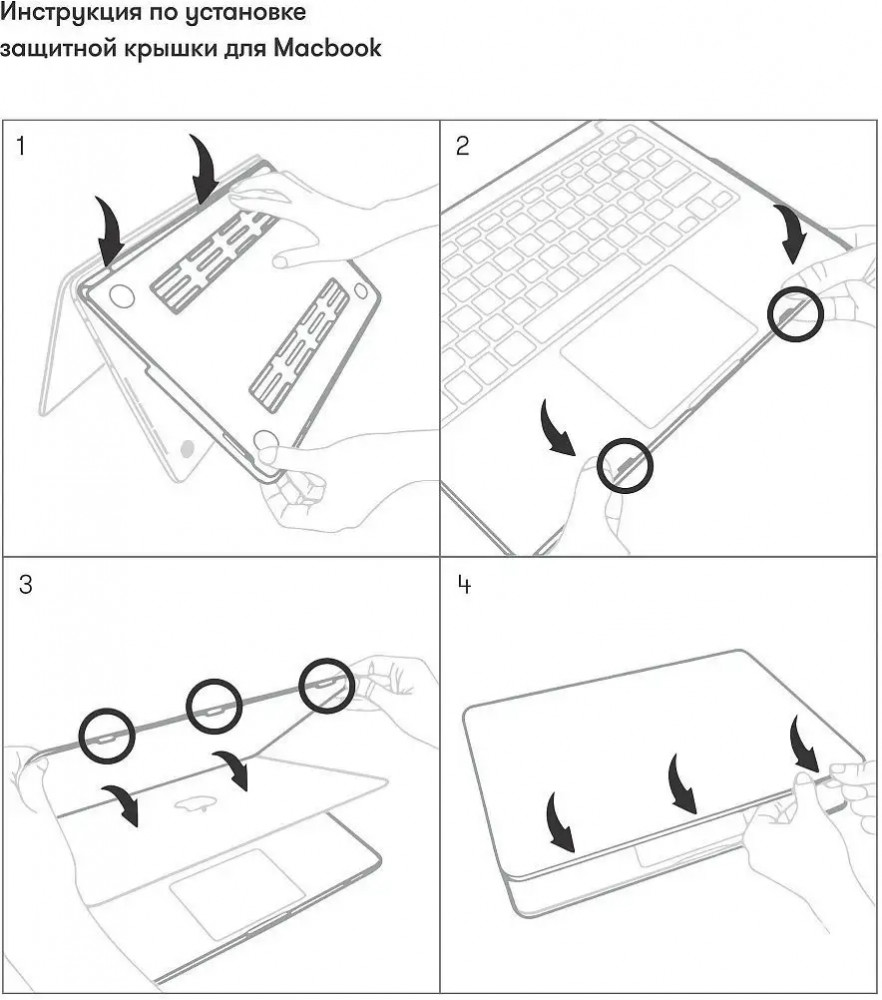 Инструкция по установке защитной крышки для Macbook

1

2

3

4