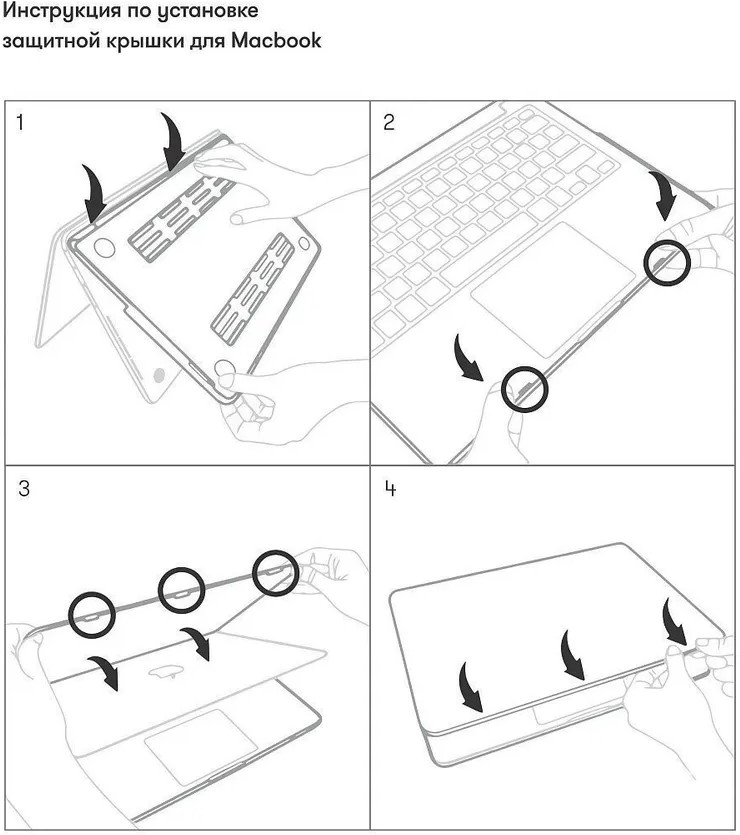 Инструкция по установке защитной крышки для Macbook

1

2

3

4