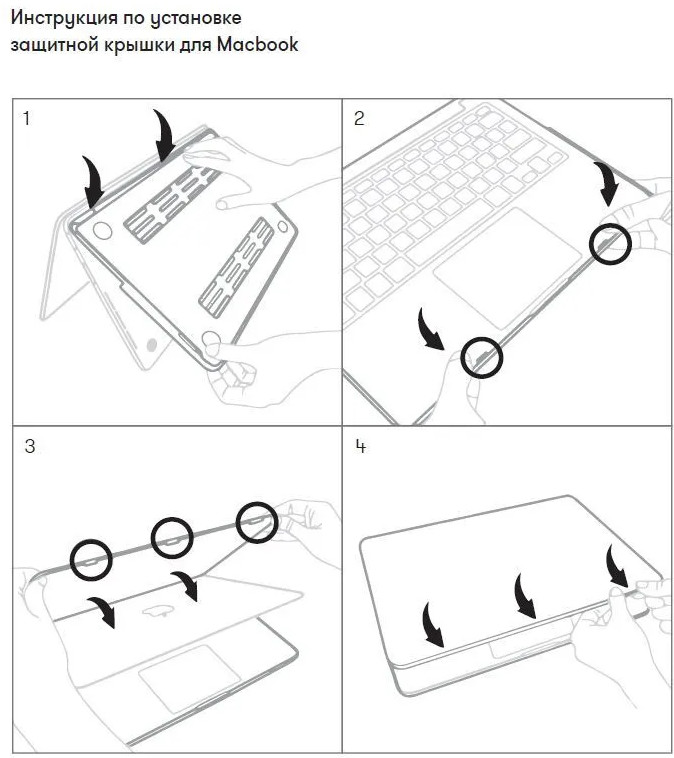 Инструкция по установке защитной крышки для Macbook

1

2

3

4