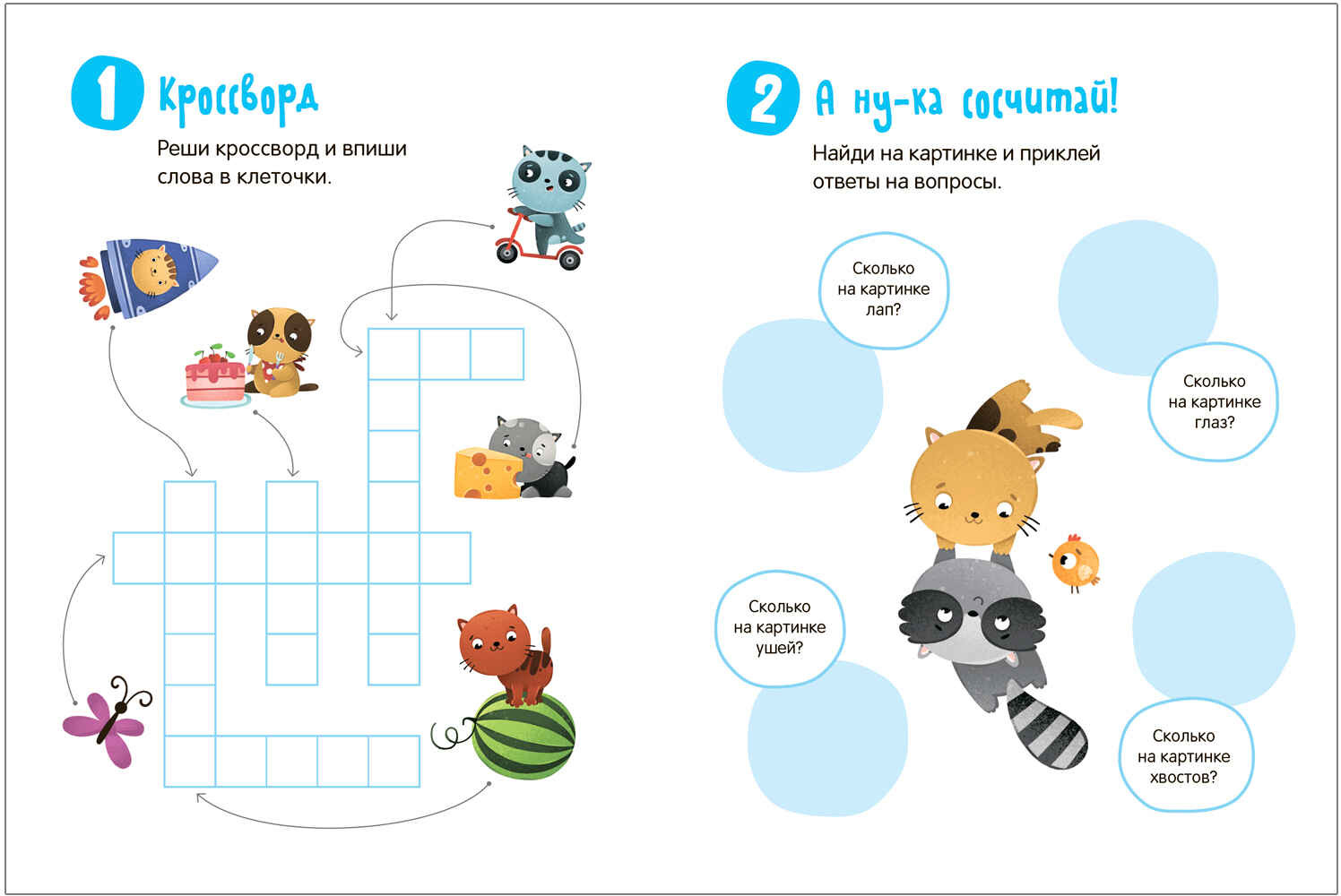 1 Кроссворд

Реши кроссворд и впиши слова в клеточки.

2 А ну-ка сосчитай!

Найди на картинке и приклей ответы на вопросы.

Сколько на картинке лап?

Сколько на картинке глаз?

Сколько на картинке ушей?

Сколько на картинке хвостов?