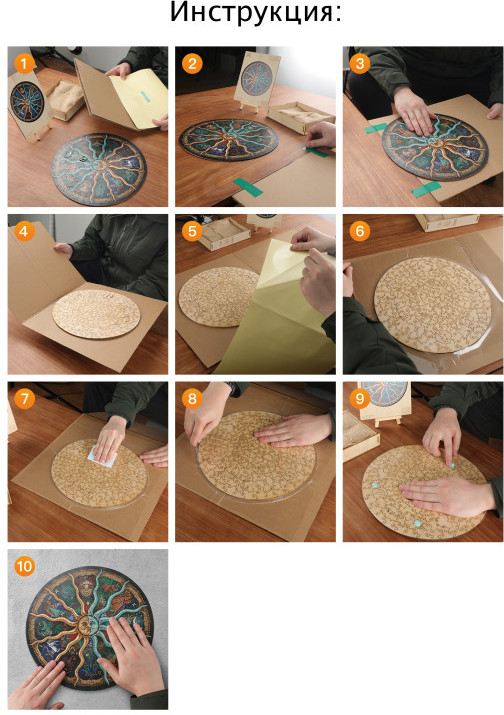 Инструкция:

1

2

3

4

5

6

7

8

9

10