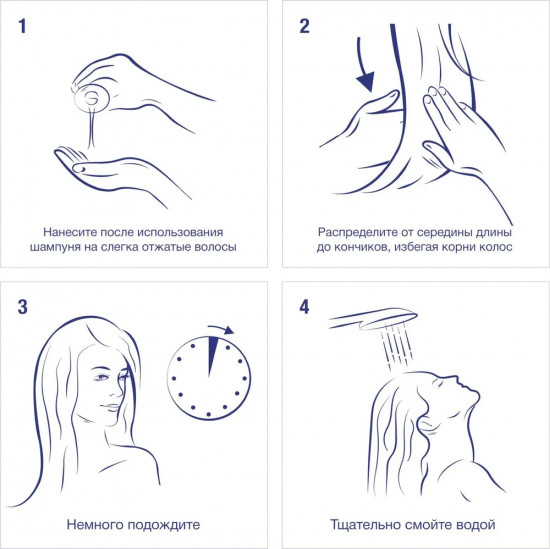 1

Нанесите после использования шампуня на слегка отжатые волосы

2

Распределите от середины длины до кончиков, избегая корни колос

3

Немного подождите

4

Тщательно смойте водой