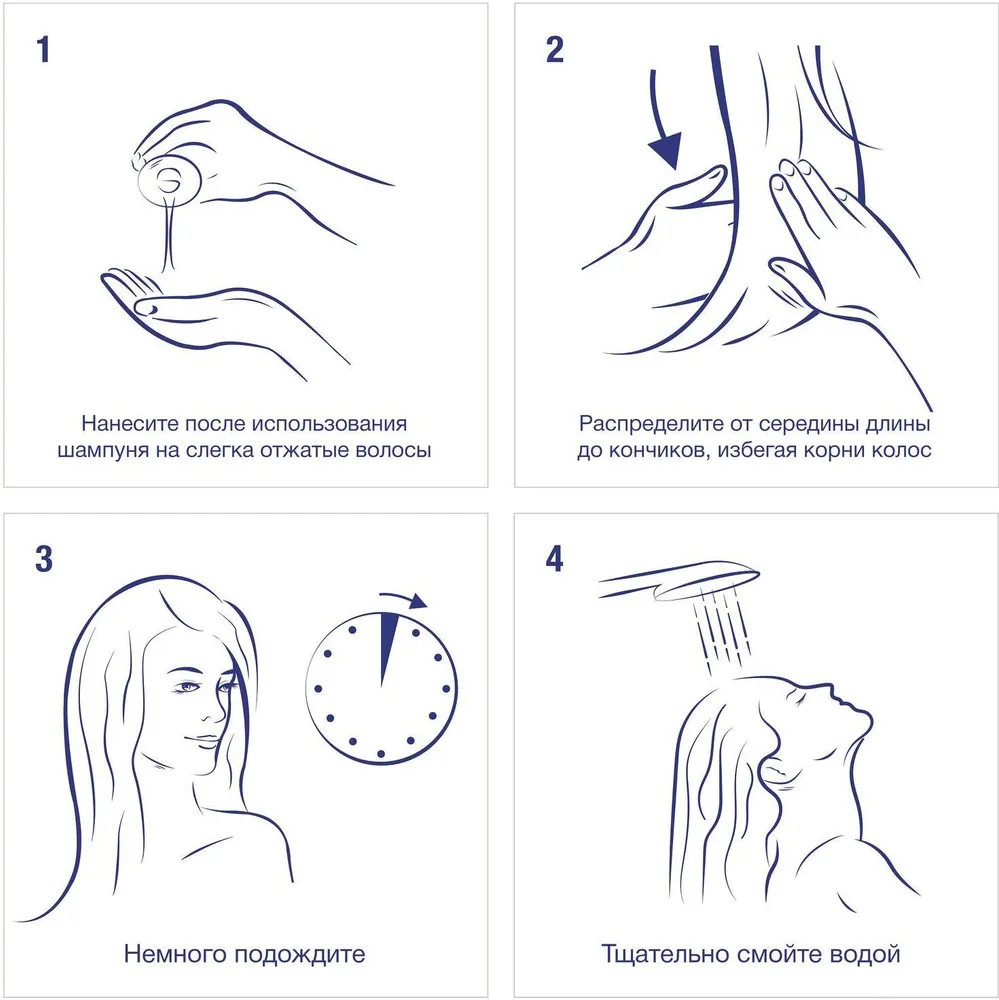 1

Нанесите после использования шампуня на слегка отжатые волосы

2

Распределите от середины длины до кончиков, избегая корни колос

3

Немного подождите

4

Тщательно смойте водой