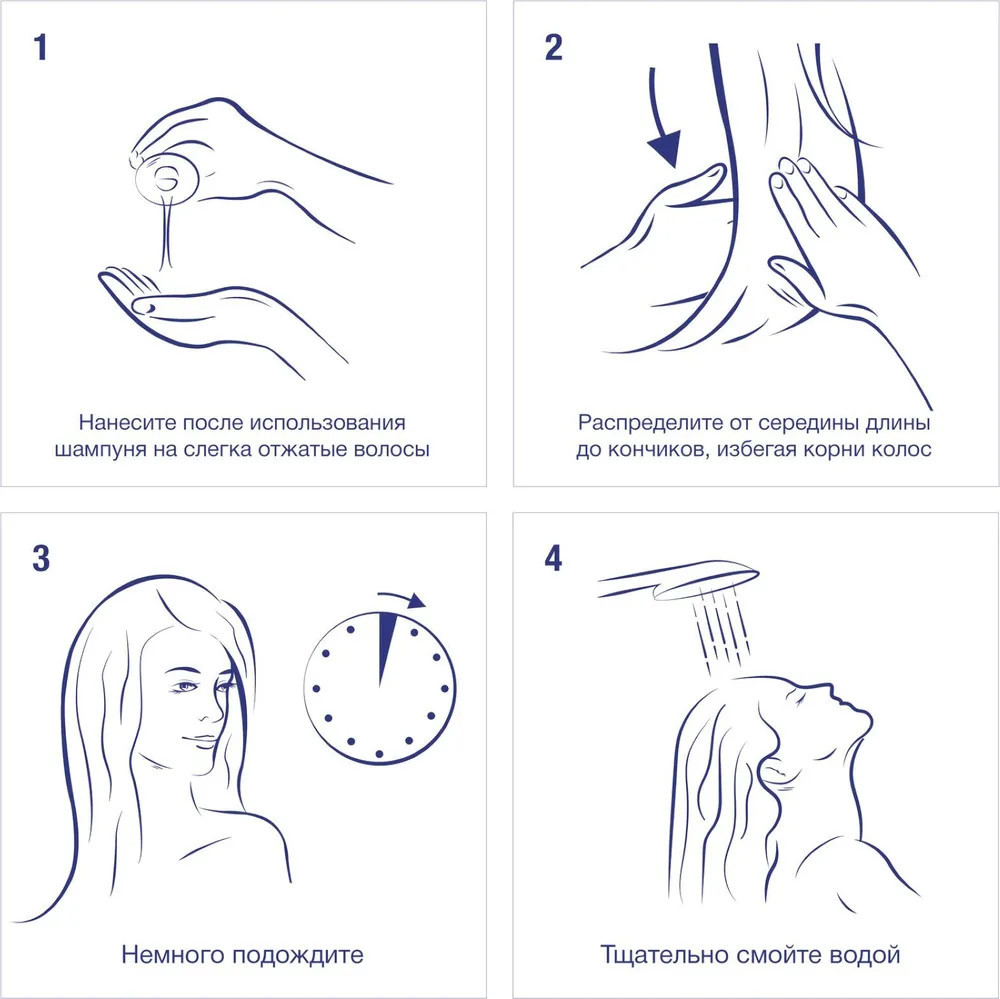 1

Нанесите после использования шампуня на слегка отжатые волосы

2

Распределите от середины длины до кончиков, избегая корни колос

3

Немного подождите

4

Тщательно смойте водой