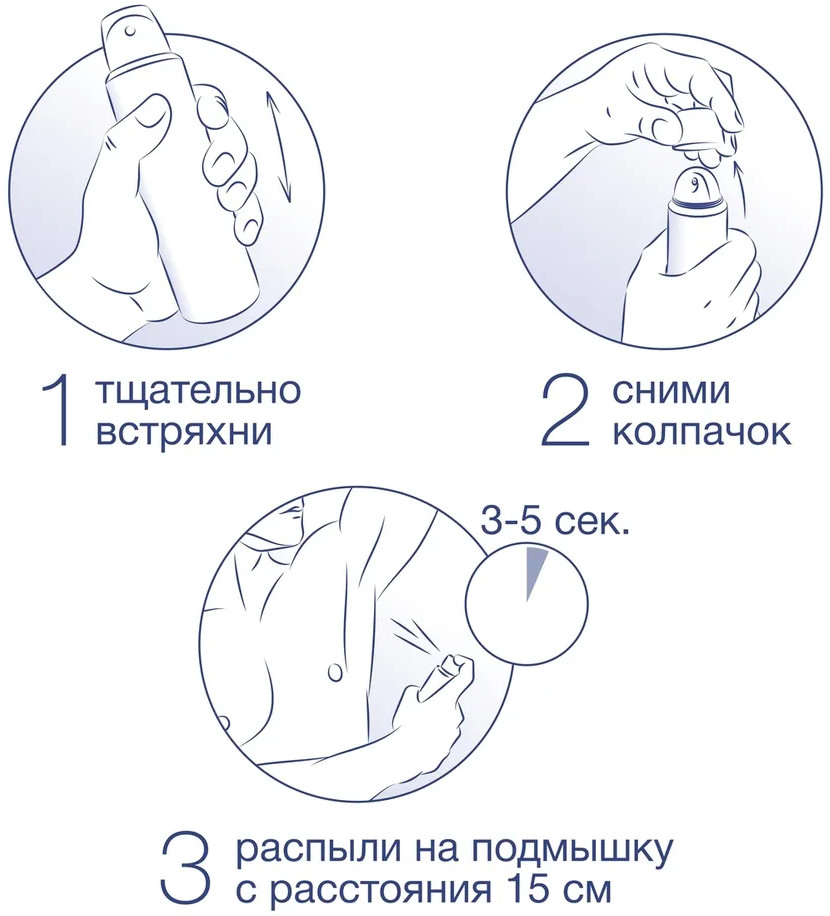 1 тщательно встряхни

2 сними колпачок

3-5 сек.

3 распыли на подмышку с расстояния 15 см