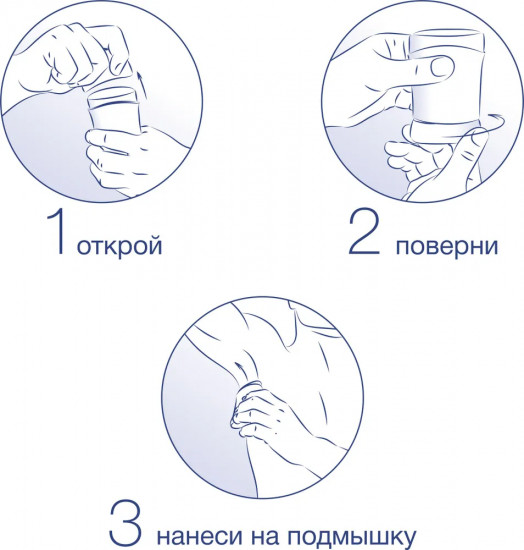 1 открой

2 поверни

3 нанеси на подмышку