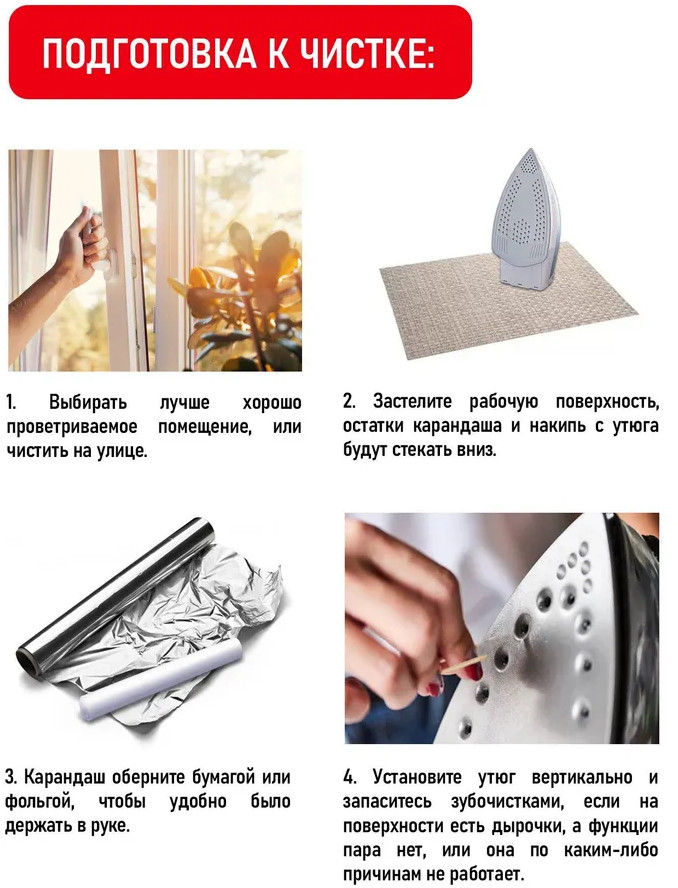 ПОДГОТОВКА К ЧИСТКЕ:

1. Выбирать лучше хорошо проветриваемое помещение, или чистить на улице.

2. Застелите рабочую поверхность, остатки карандаша и накипь с утюга будут стекать вниз.

3. Карандаш оберните бумагой или фольгой, чтобы удобно было держать в руке.

4. Установите утюг вертикально и запаситесь зубочистками, если на поверхности есть дырочки, а функции пара нет, или она по каким-либо причинам не работает.