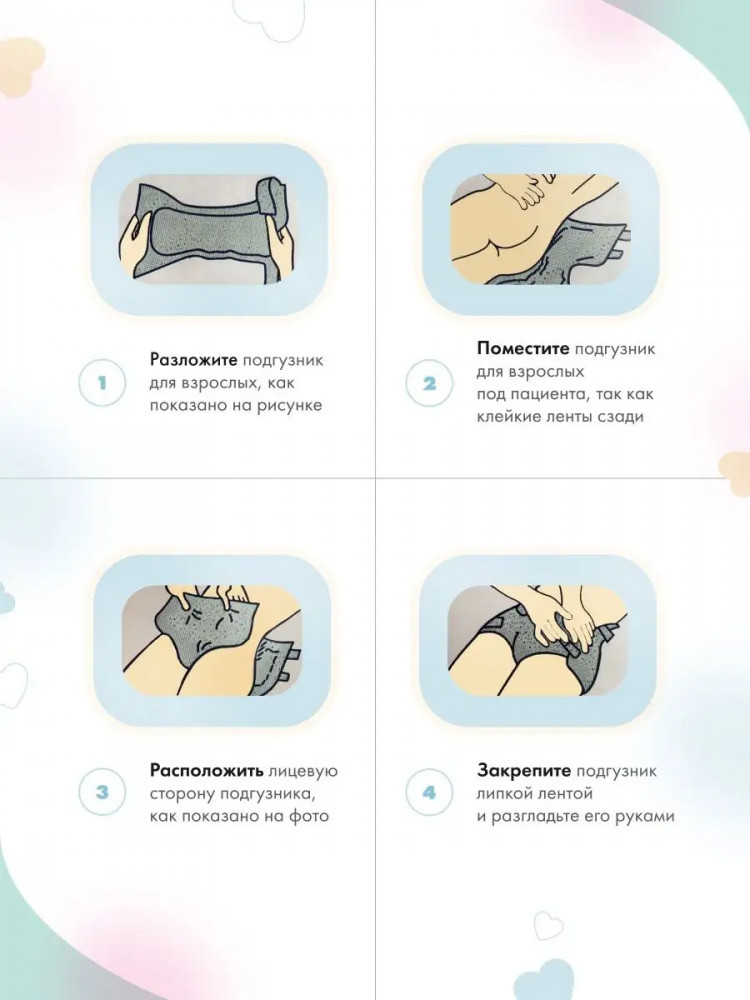 1

Разложите подгузник для взрослых, как показано на рисунке

2

Поместите подгузник для взрослых под пациента, так как клейкие ленты сзади

3

Расположить лицевую сторону подгузника, как показано на фото

4

Закрепите подгузник липкой лентой и разгладьте его руками