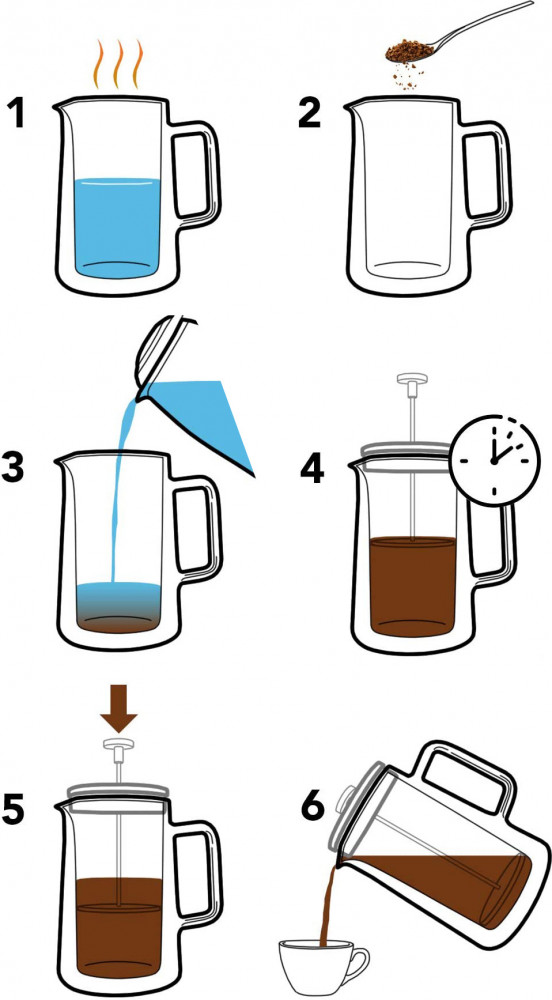 1
2
3
4
5
6